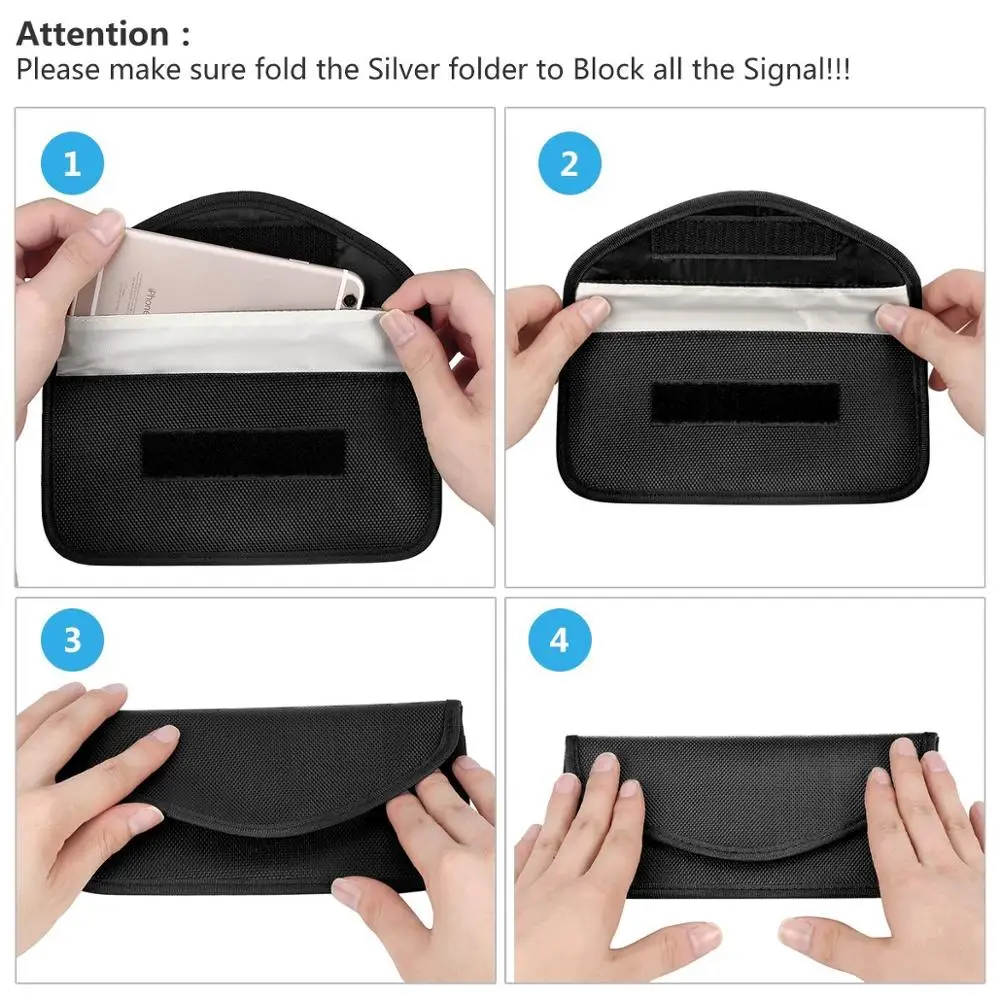 Attention :
Please make sure fold the Silver folder to Block all the Signal!!!

1

iPhone

2

3

4