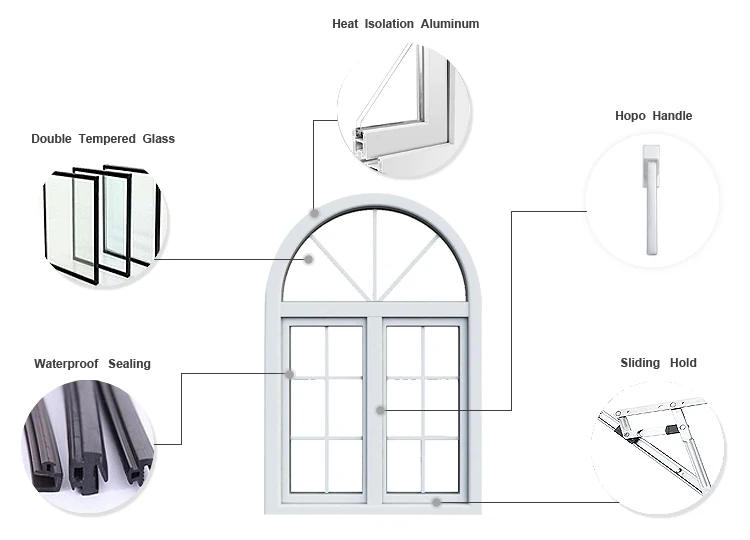 Heat Isolation Aluminum

Double Tempered Glass

Hopo Handle

Waterproof Sealing

Sliding Hold