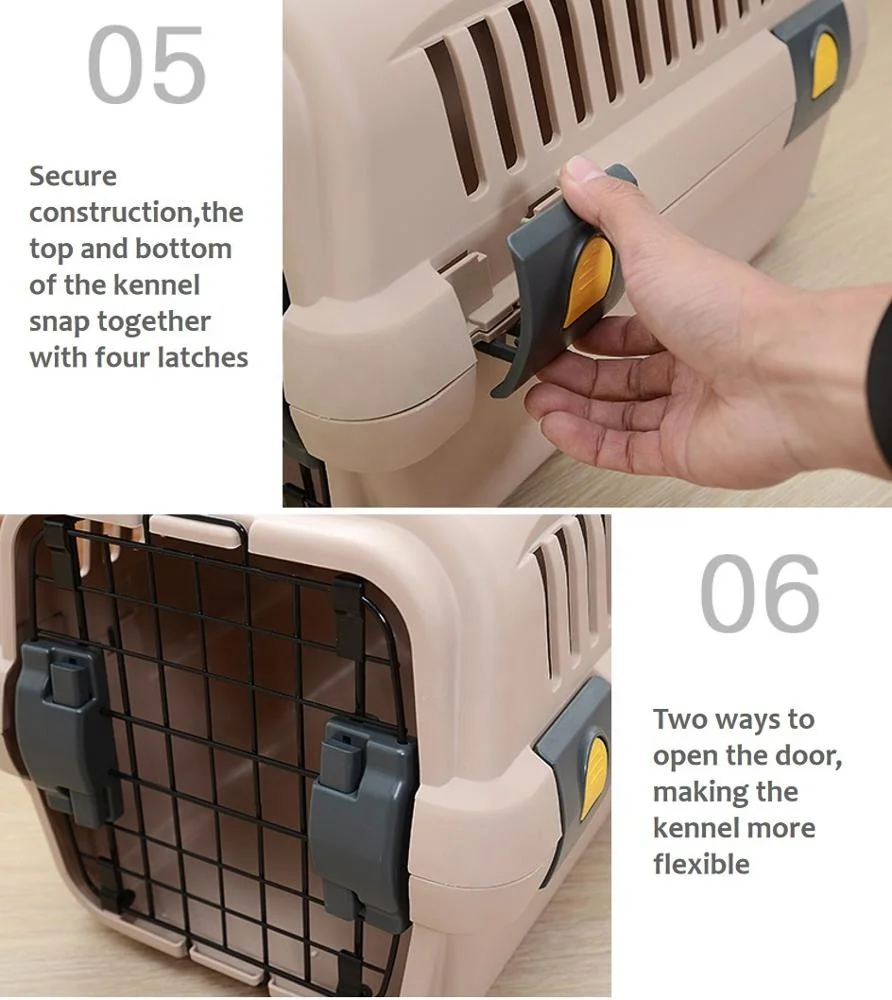 05

Secure construction,the top and bottom of the kennel snap together with four latches

06

Two ways to open the door, making the kennel more flexible