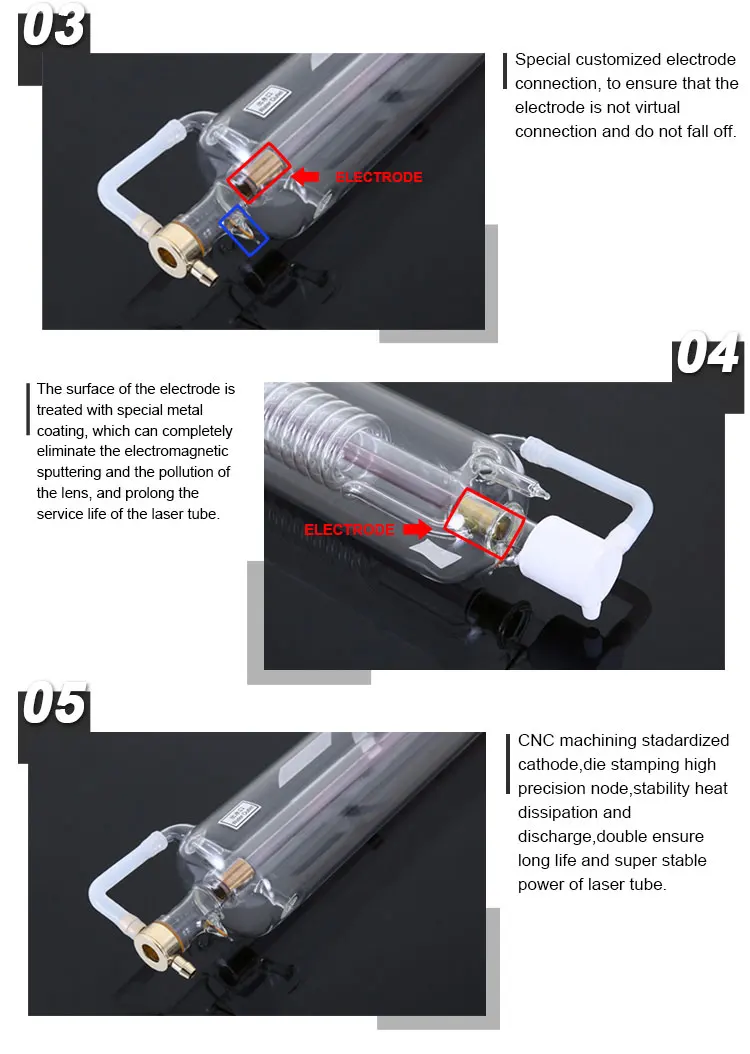 03

ELECTRODE

Special customized electrode connection, to ensure that the electrode is not virtual connection and do not fall off.

04

The surface of the electrode is treated with special metal coating, which can completely eliminate the electromagnetic sputtering and the pollution of the lens, and prolong the service life of the laser tube.

ELECTRODE

05

CNC machining stadardized cathode,die stamping high precision node,stability heat dissipation and discharge,double ensure long life and super stable power of laser tube.