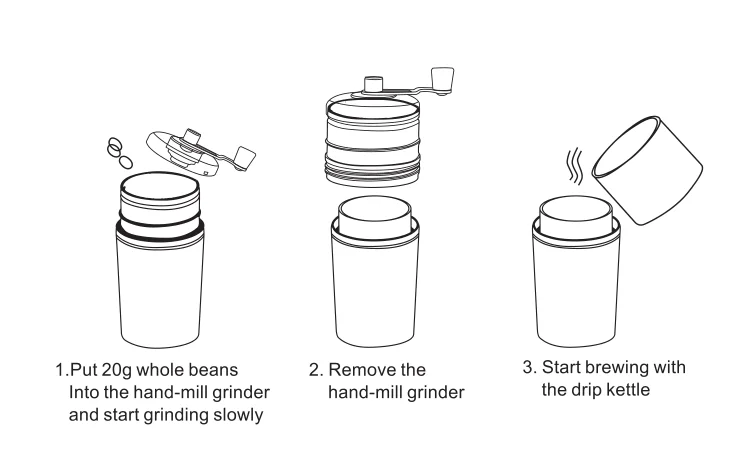 1.Put 20g whole beans
Into the hand-mill grinder
and start grinding slowly

2. Remove the
hand-mill grinder

3. Start brewing with
the drip kettle