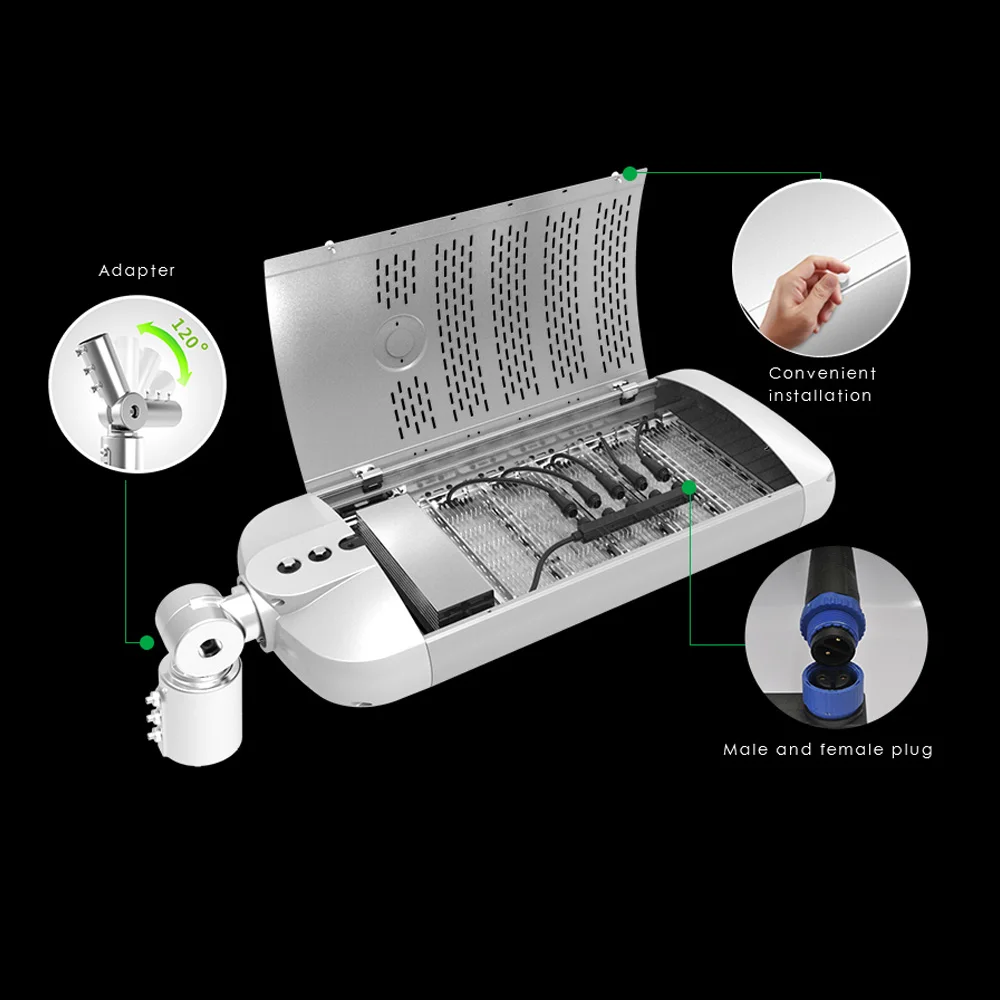 Adapter

120°

Convenient installation

Male and female plug