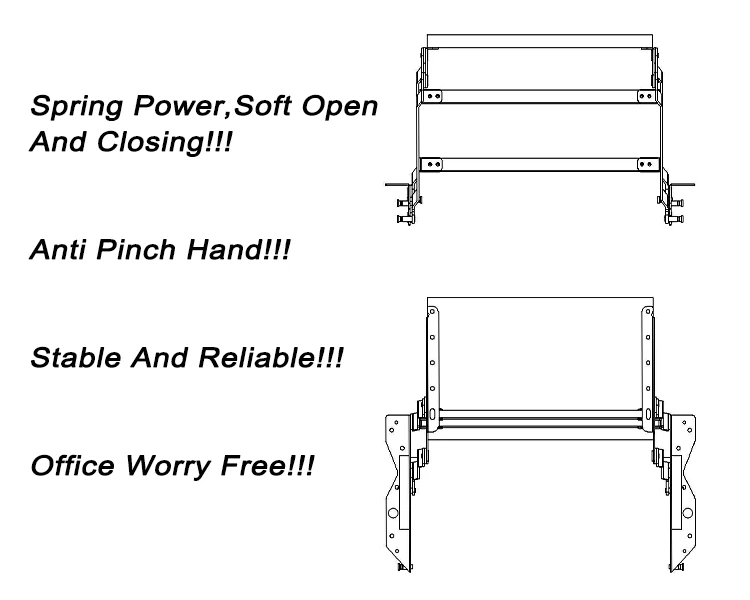 Spring Power,Soft Open And Closing!!!

Anti Pinch Hand!!!

Stable And Reliable!!!

Office Worry Free!!!