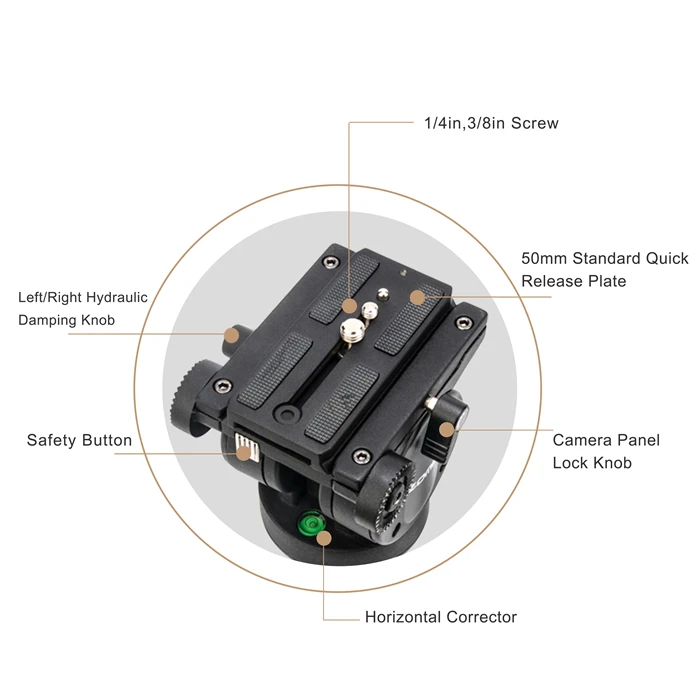 1/4in,3/8in Screw

50mm Standard Quick Release Plate

Left/Right Hydraulic Damping Knob

Safety Button

Camera Panel Lock Knob

Horizontal Corrector