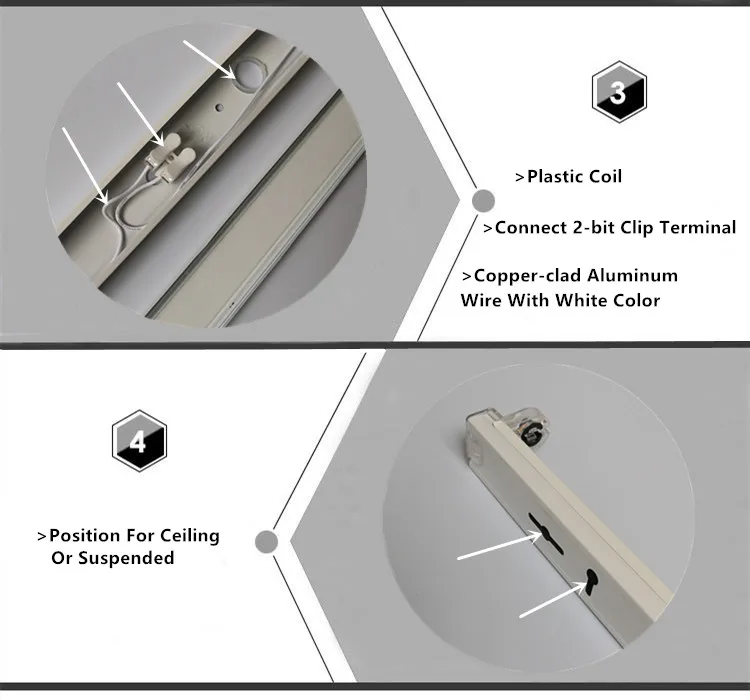 3

>Plastic Coil

>Connect 2-bit Clip Terminal

>Copper-clad Aluminum Wire With White Color

4

>Position For Ceiling Or Suspended