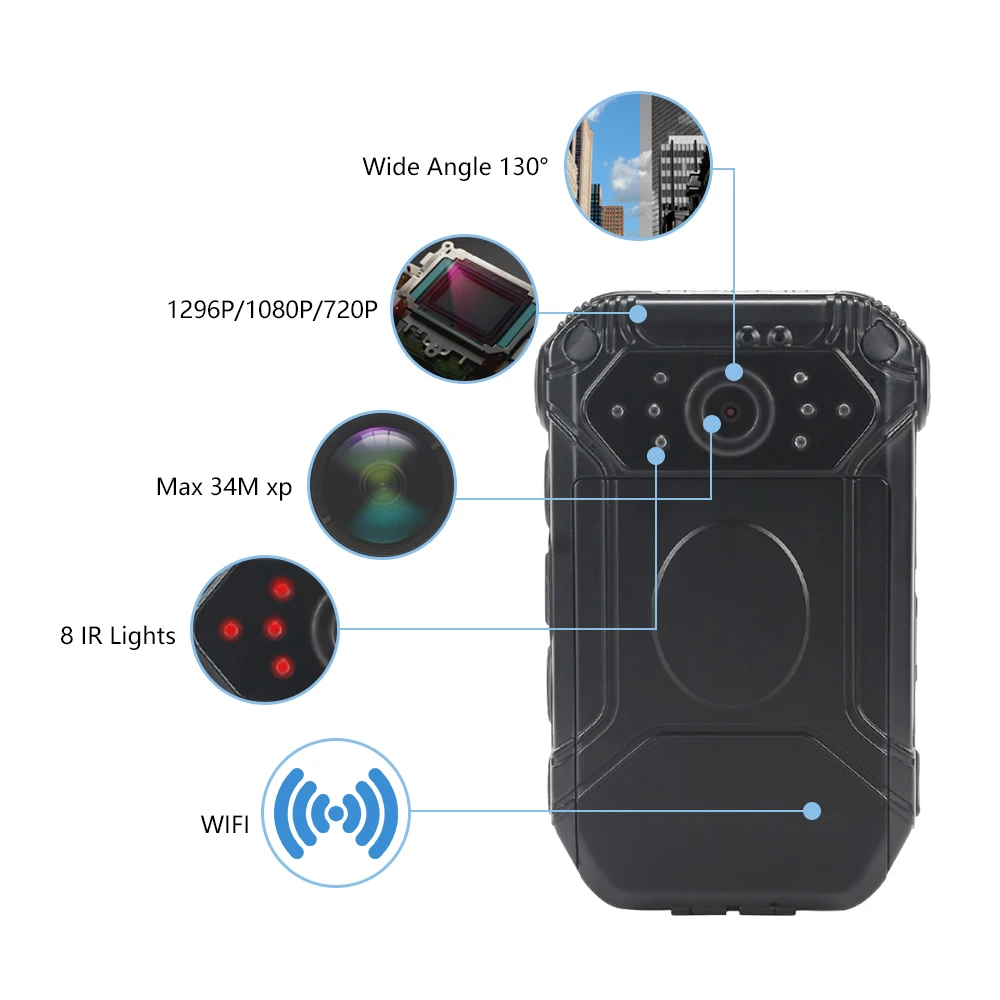 Wide Angle 130°

1296P/1080P/720P

Max 34M xp

8 IR Lights

WIFI