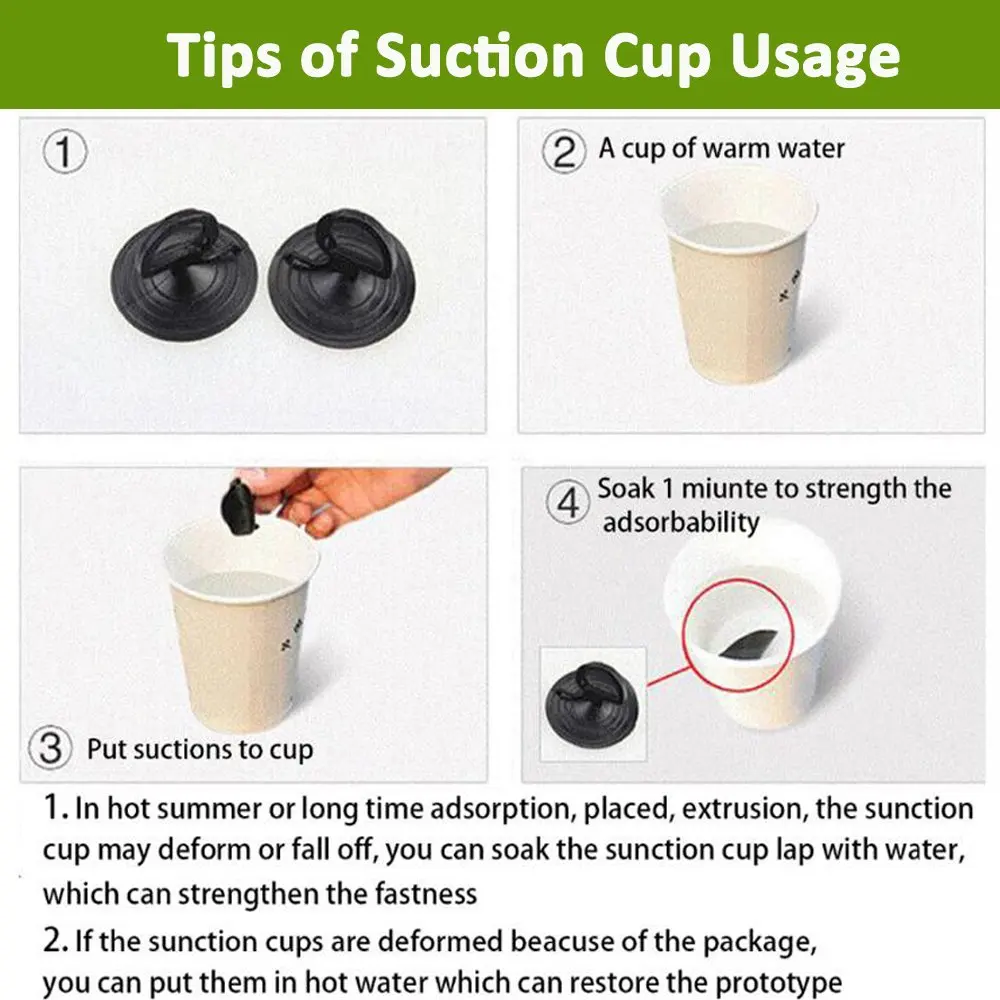 Tips of Suction Cup Usage

①

② A cup of warm water

③ Put suctions to cup

④ Soak 1 miunte to strength the adsorbability

1. In hot summer or long time adsorption, placed, extrusion, the sunction cup may deform or fall off, you can soak the sunction cup lap with water, which can strengthen the fastness

2. If the sunction cups are deformed beacuse of the package, you can put them in hot water which can restore the prototype