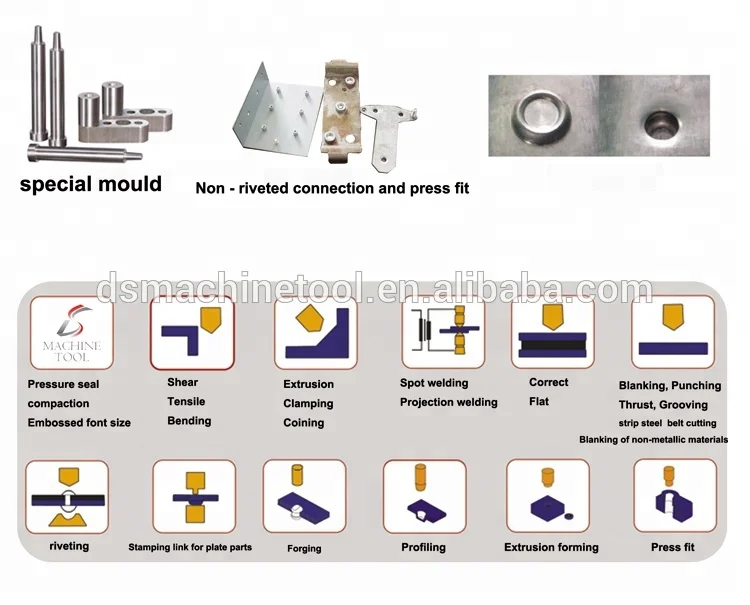 special mould

Non - riveted connection and press fit

dsmachinetool.en.alibaba.com

MACHINE TOOL

Pressure seal
compaction
Embossed font size

Shear
Tensile
Bending

Extrusion
Clamping
Coining

Spot welding
Projection welding

Correct
Flat

Blanking, Punching
Thrust, Grooving
strip steel belt cutting
Blanking of non-metallic materials

riveting

Stamping link for plate parts

Forging

Profiling

Extrusion forming

Press fit