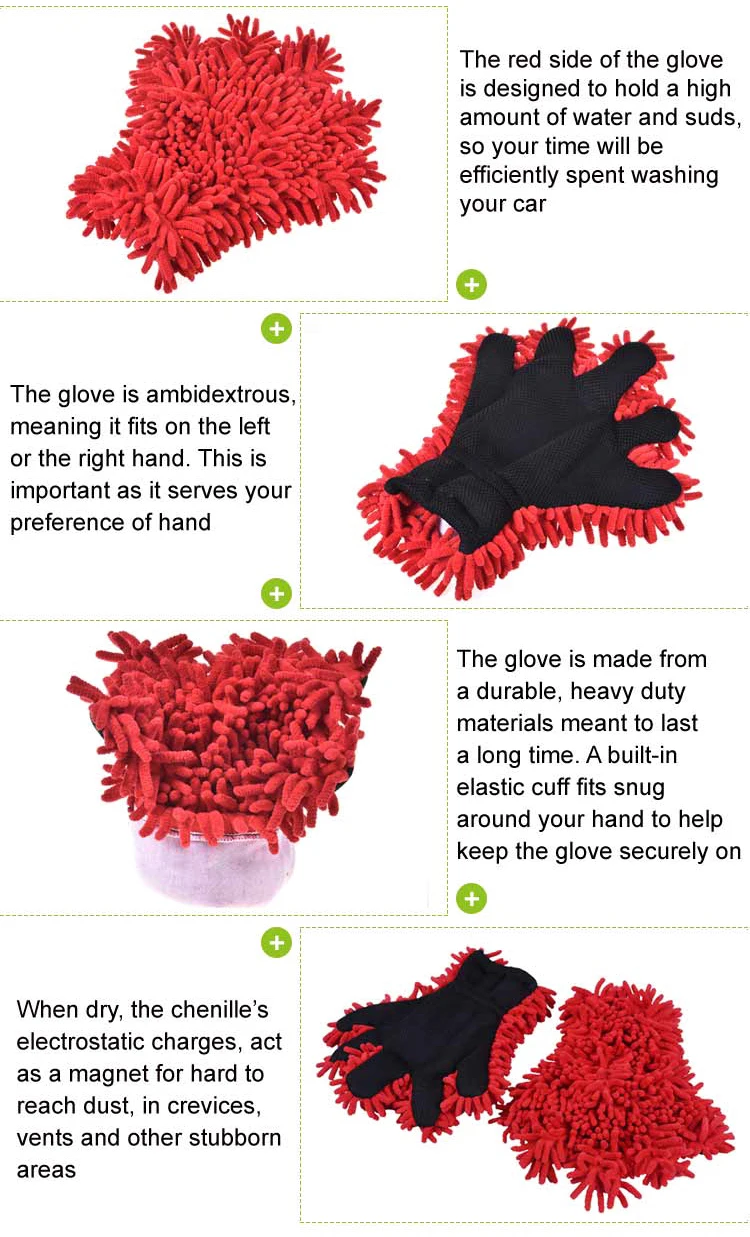 The red side of the glove is designed to hold a high amount of water and suds, so your time will be efficiently spent washing your car

The glove is ambidextrous, meaning it fits on the left or the right hand. This is important as it serves your preference of hand

The glove is made from a durable, heavy duty materials meant to last a long time. A built-in elastic cuff fits snug around your hand to help keep the glove securely on

When dry, the chenille's electrostatic charges, act as a magnet for hard to reach dust, in crevices, vents and other stubborn areas