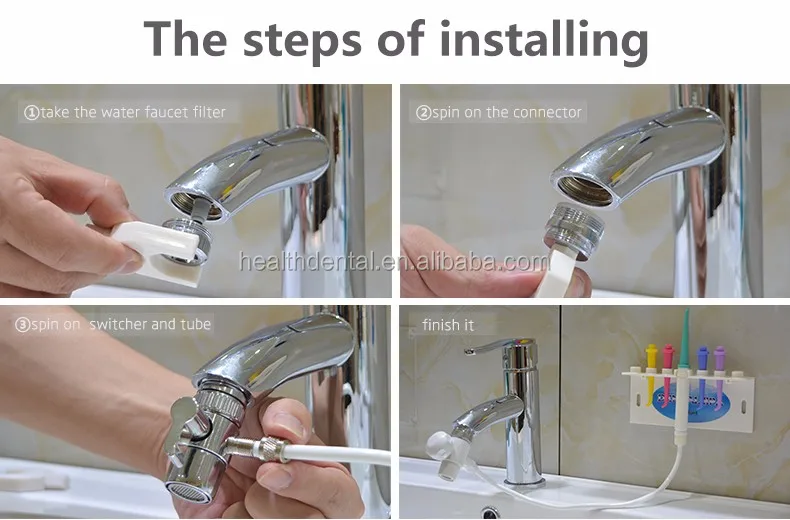 The steps of installing

①take the water faucet filter

②spin on the connector

healthdental.en.alibaba.com

③spin on switcher and tube

finish it