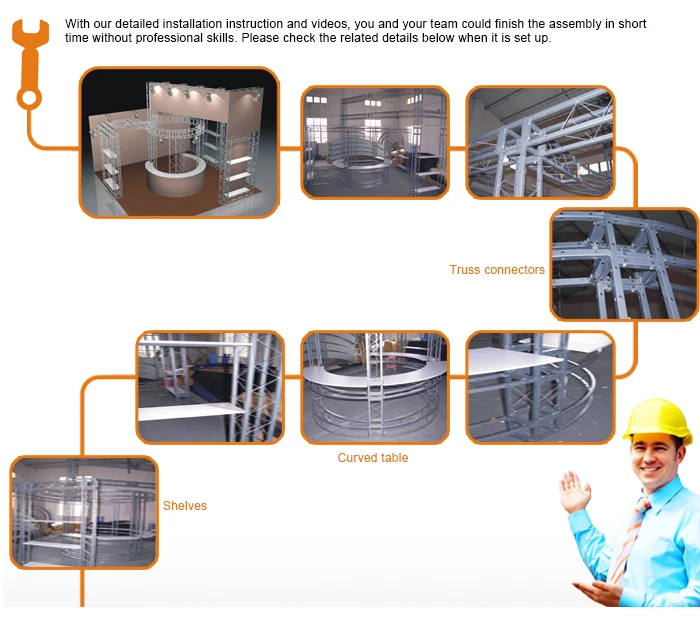 With our detailed installation instruction and videos, you and your team could finish the assembly in short time without professional skills. Please check the related details below when it is set up.

Truss connectors

Curved table

Shelves