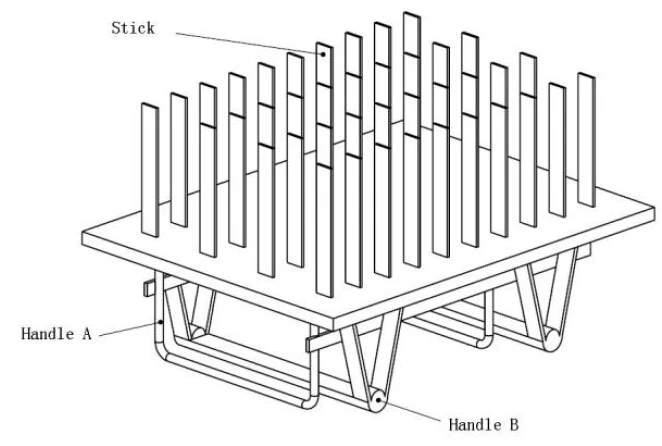 Stick

Handle A

Handle B