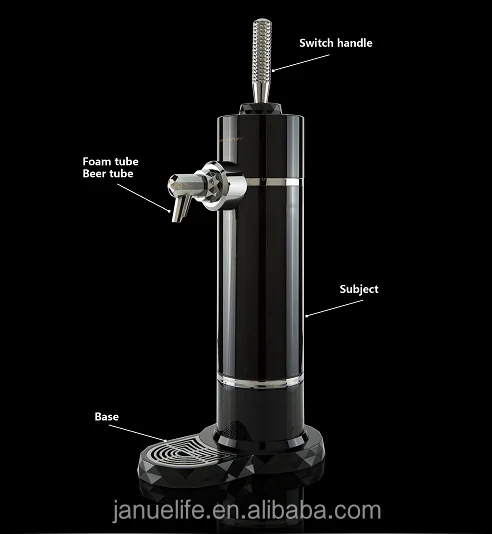 Switch handle

Foam tube
Beer tube

Subject

Base

januelife.en.alibaba.com