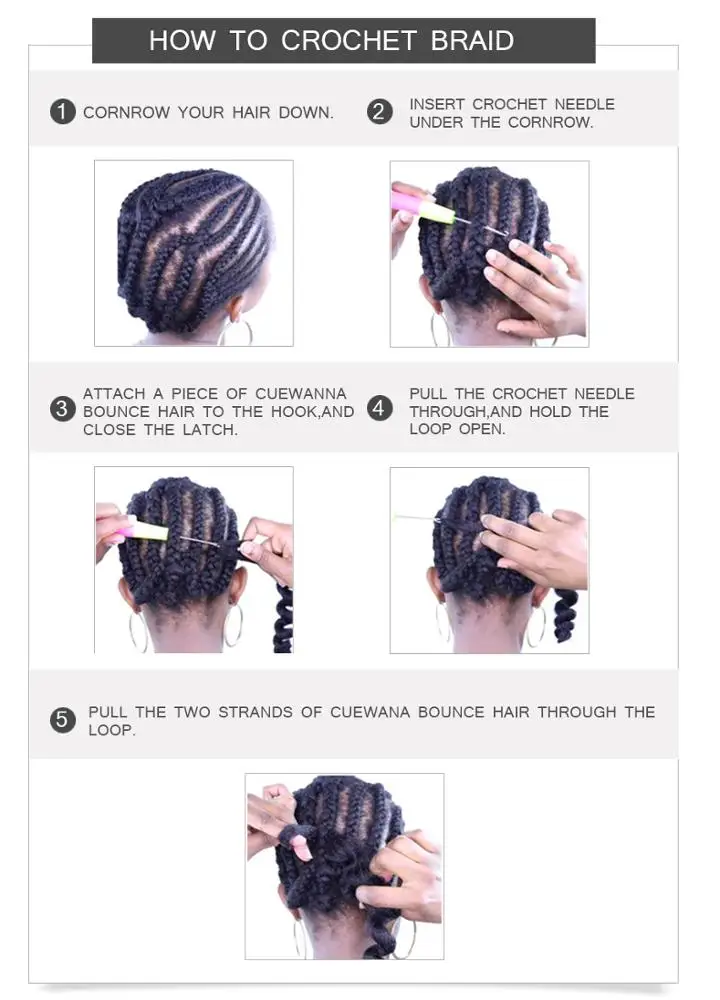 HOW TO CROCHET BRAID

1 CORNROW YOUR HAIR DOWN.

2 INSERT CROCHET NEEDLE UNDER THE CORNROW.

3 ATTACH A PIECE OF CUEWANNA BOUNCE HAIR TO THE HOOK,AND CLOSE THE LATCH.

4 PULL THE CROCHET NEEDLE THROUGH,AND HOLD THE LOOP OPEN.

5 PULL THE TWO STRANDS OF CUEWANA BOUNCE HAIR THROUGH THE LOOP.