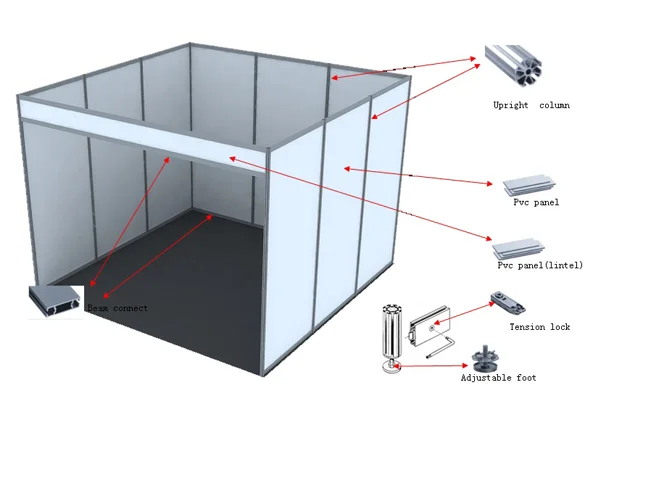 Upright column

Pvc panel

Pvc panel(lintel)

Beam connect

Tension lock

Adjustable foot