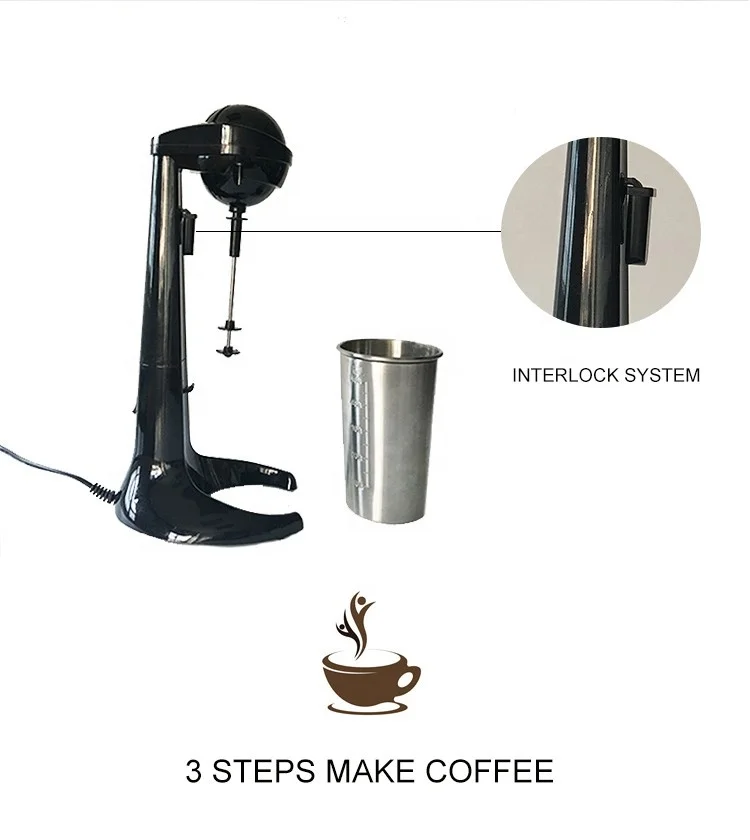 INTERLOCK SYSTEM

3 STEPS MAKE COFFEE