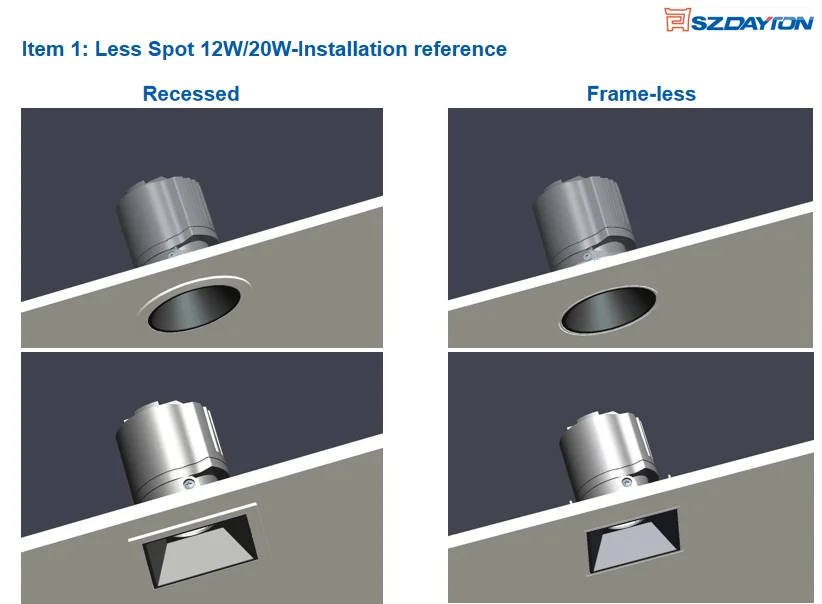 SZDAYTON

Item 1: Less Spot 12W/20W-Installation reference

Recessed

Frame-less