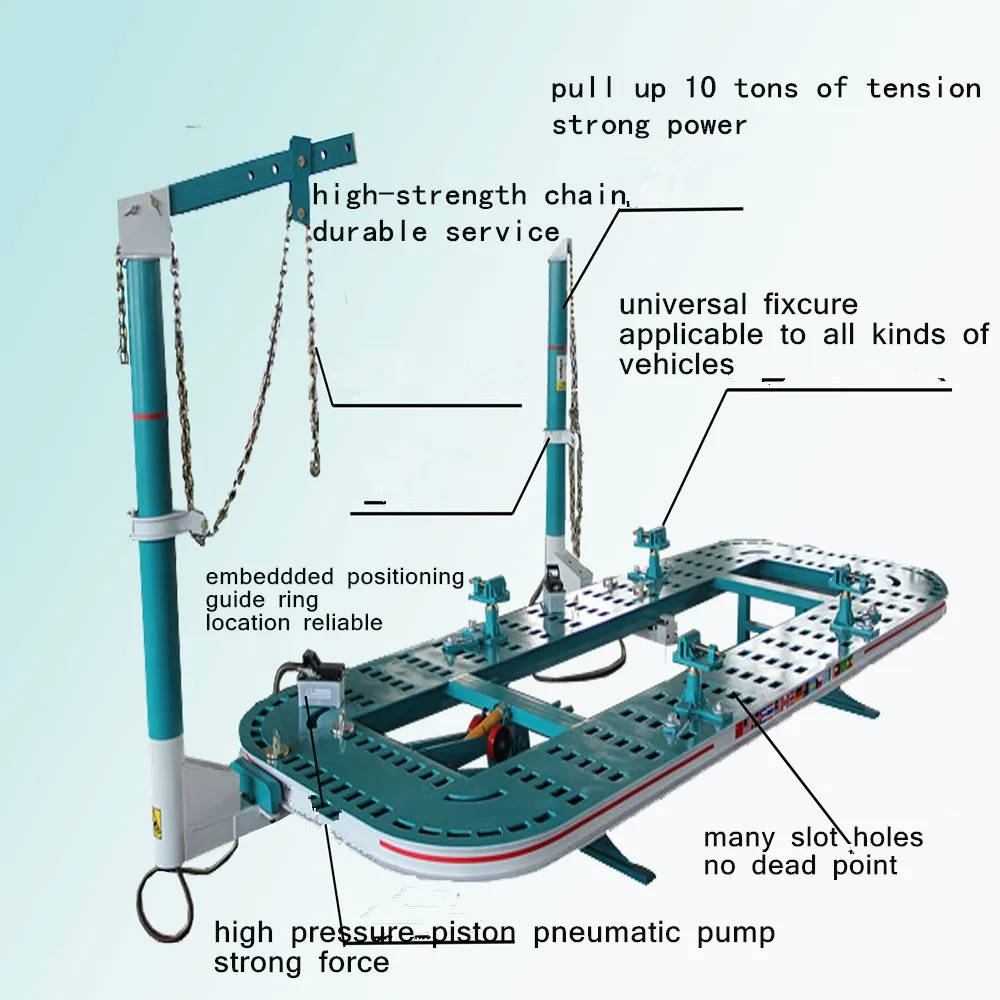 pull up 10 tons of tension
strong power

high-strength chain
durable service

universal fixcure
applicable to all kinds of
vehicles

embeddded positioning
guide ring
location reliable

many slot holes
no dead point

high pressure piston pneumatic pump
strong force