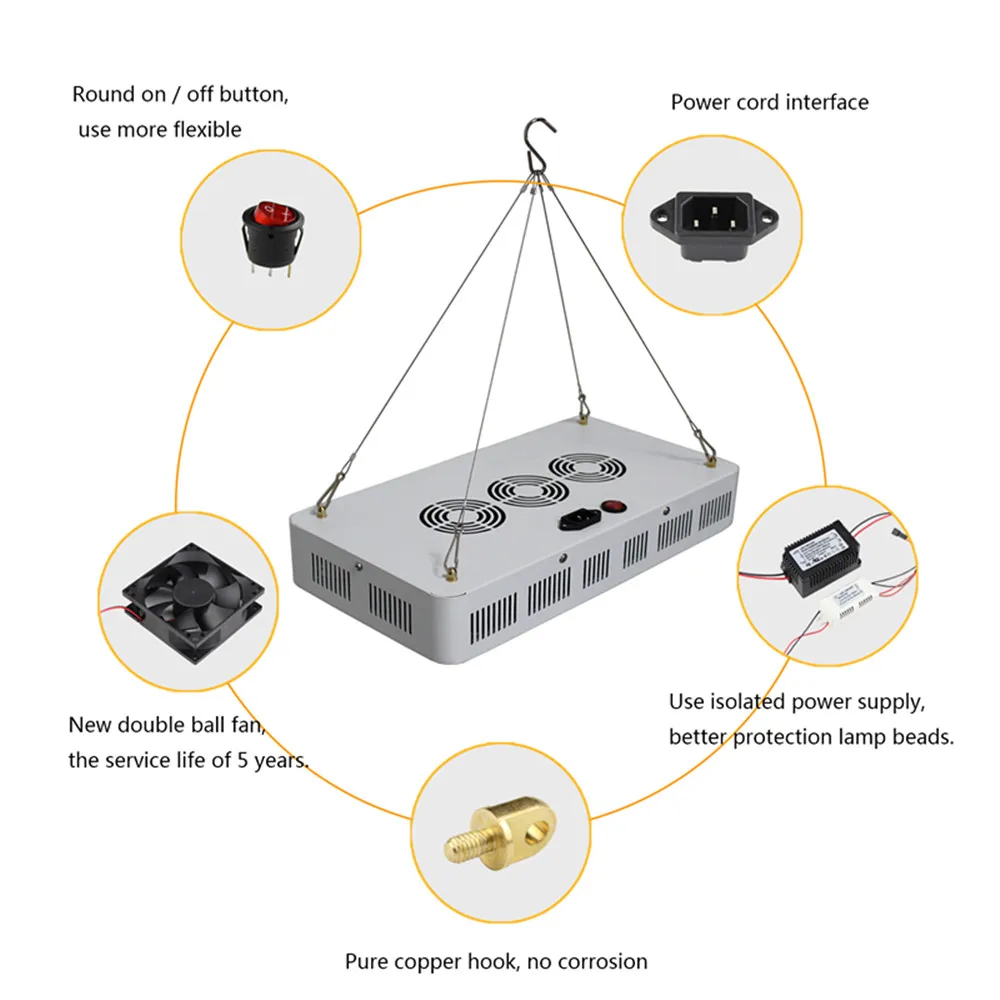 Round on / off button, use more flexible

Power cord interface

New double ball fan, the service life of 5 years.

Use isolated power supply, better protection lamp beads.

Pure copper hook, no corrosion