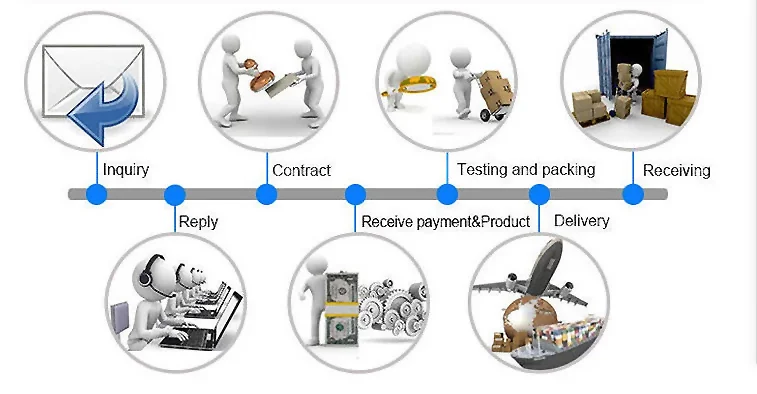 Inquiry
Reply
Contract
Receive payment&Product
Testing and packing
Delivery
Receiving