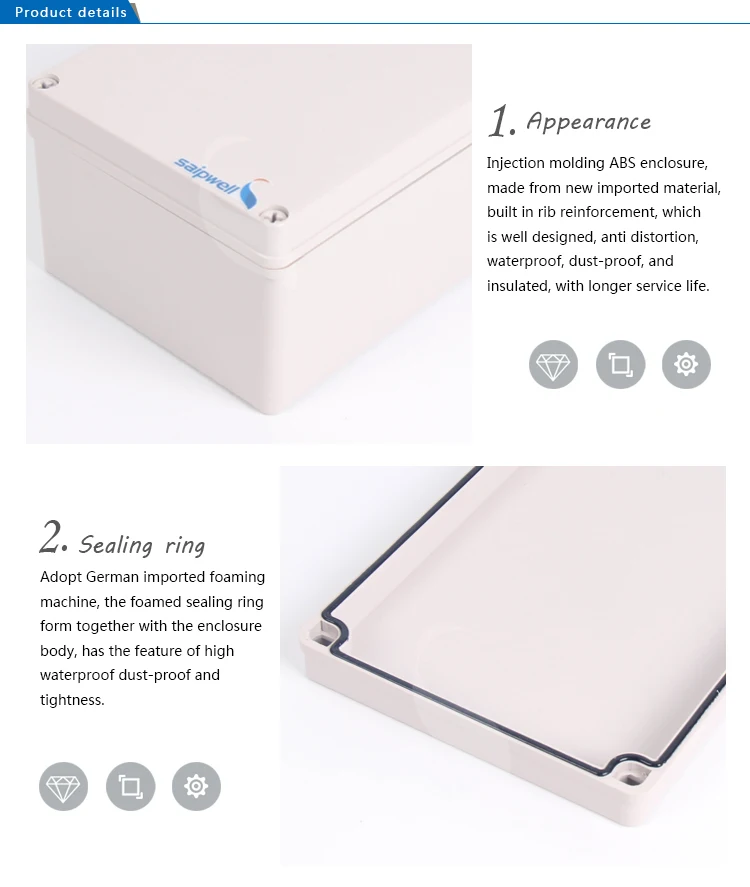 Product details

saipwell

1. Appearance

Injection molding ABS enclosure, made from new imported material, built in rib reinforcement, which is well designed, anti distortion, waterproof, dust-proof, and insulated, with longer service life.

2. Sealing ring

Adopt German imported foaming machine, the foamed sealing ring form together with the enclosure body, has the feature of high waterproof dust-proof and tightness.