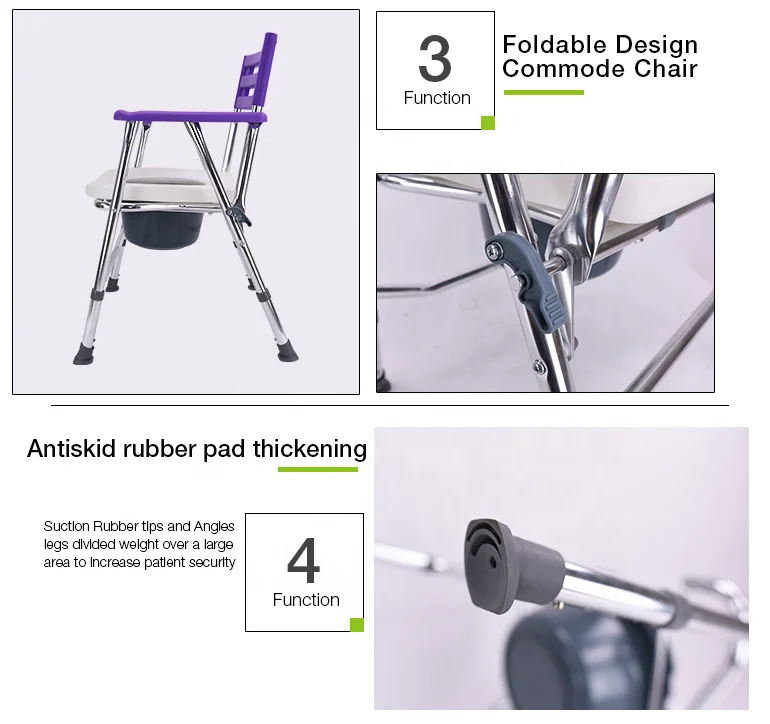 3
Function

Foldable Design
Commode Chair

Antiskid rubber pad thickening

Suction Rubber tips and Angles legs divided weight over a large area to increase patient security

4
Function