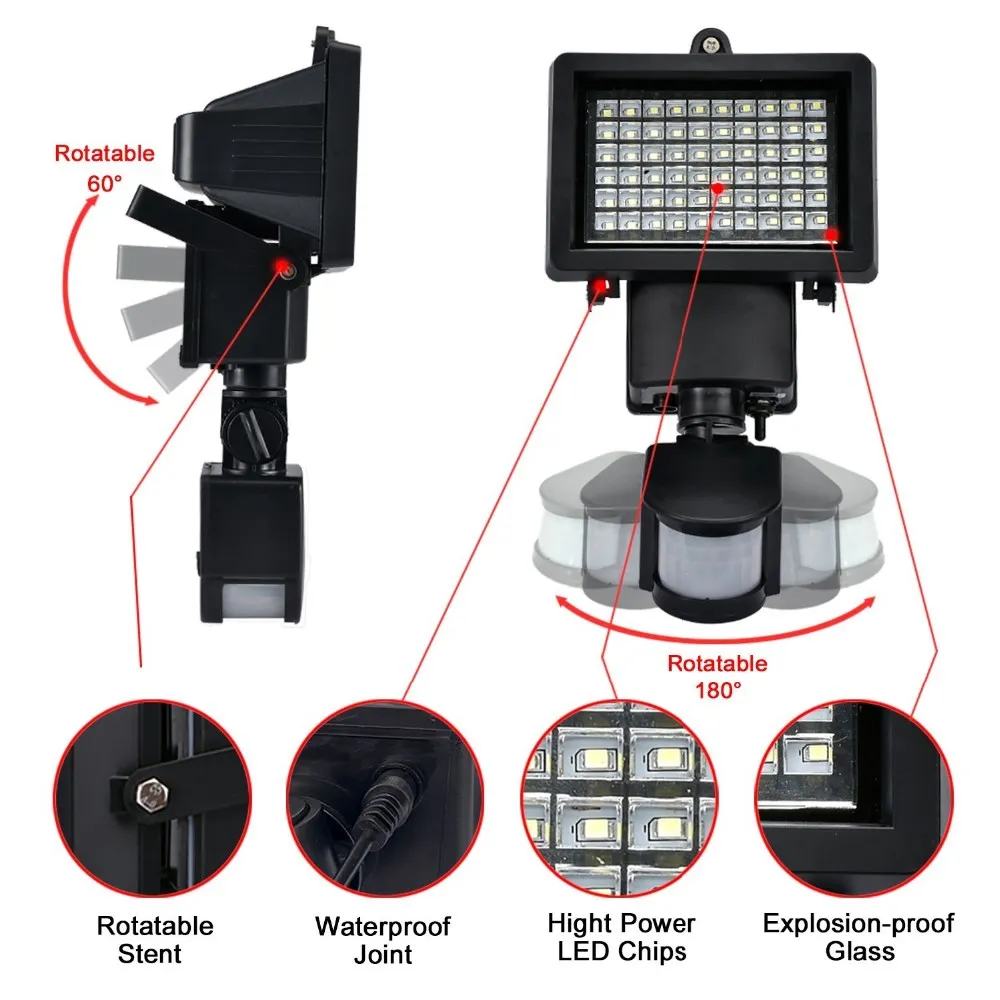 Rotatable 60°

Rotatable 180°

Rotatable Stent

Waterproof Joint

Hight Power LED Chips

Explosion-proof Glass