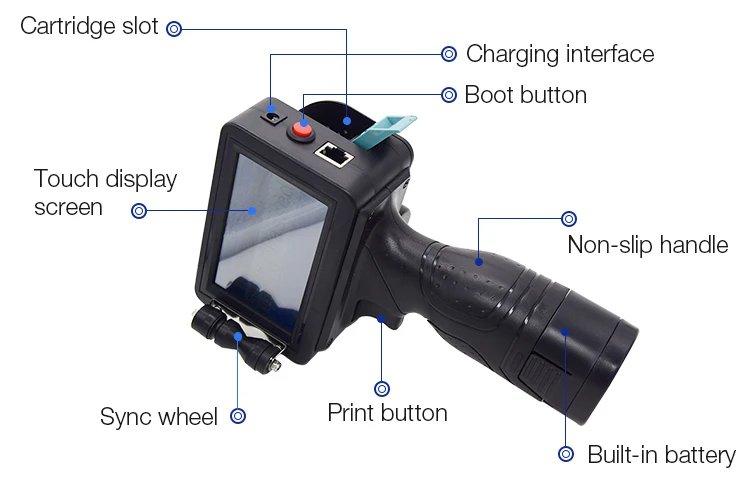 Cartridge slot

Charging interface

Boot button

Touch display screen

Non-slip handle

Sync wheel

Print button

Built-in battery