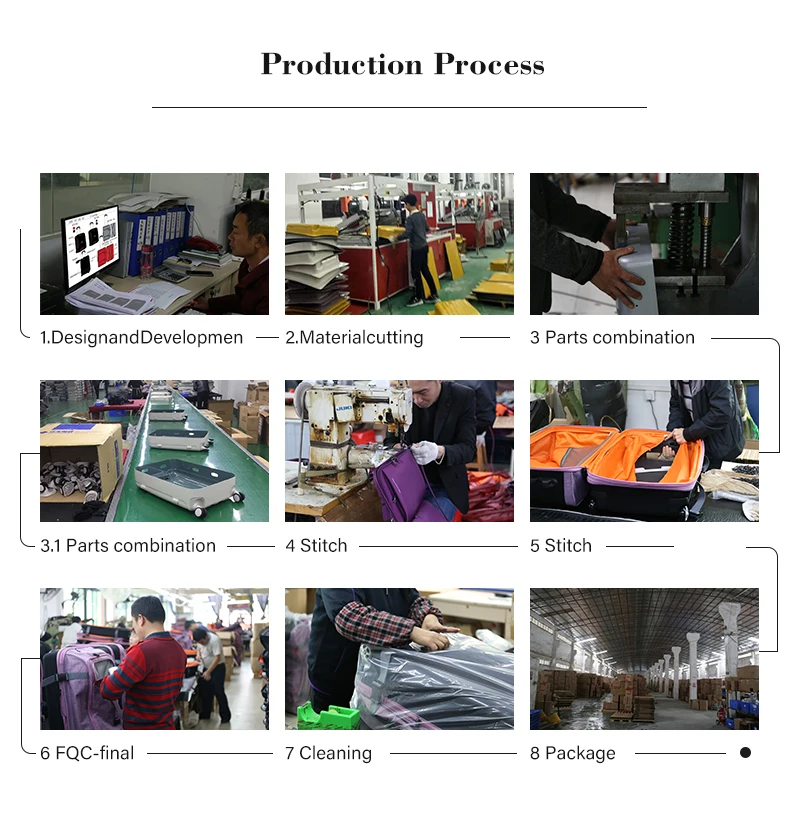 Production Process

1.DesignandDevelopmen

2.Materialcutting

3 Parts combination

3.1 Parts combination

4 Stitch

5 Stitch

6 FQC-final

7 Cleaning

8 Package