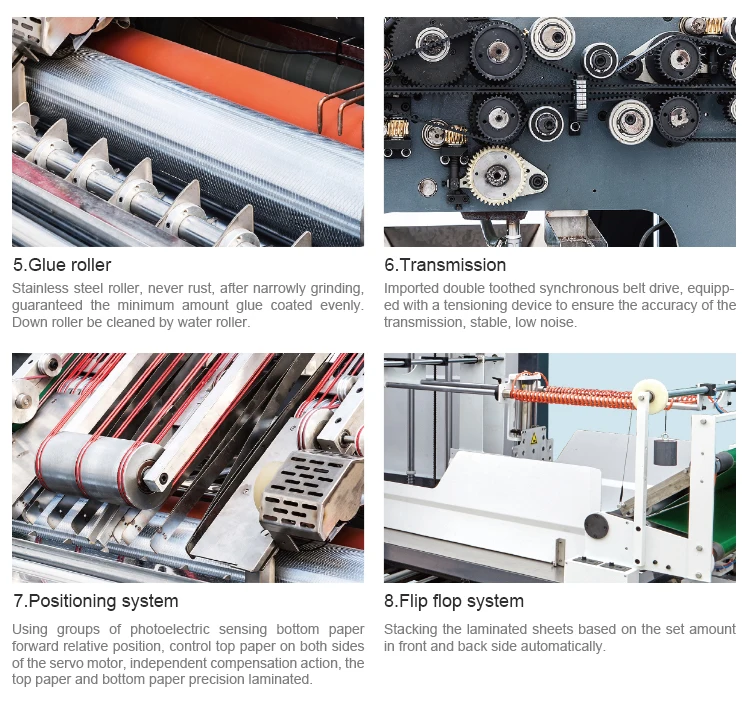 5.Glue roller

Stainless steel roller, never rust, after narrowly grinding, guaranteed the minimum amount glue coated evenly. Down roller be cleaned by water roller.

6.Transmission

Imported double toothed synchronous belt drive, equipped with a tensioning device to ensure the accuracy of the transmission, stable, low noise.

7.Positioning system

Using groups of photoelectric sensing bottom paper forward relative position, control top paper on both sides of the servo motor, independent compensation action, the top paper and bottom paper precision laminated.

8.Flip flop system

Stacking the laminated sheets based on the set amount in front and back side automatically.