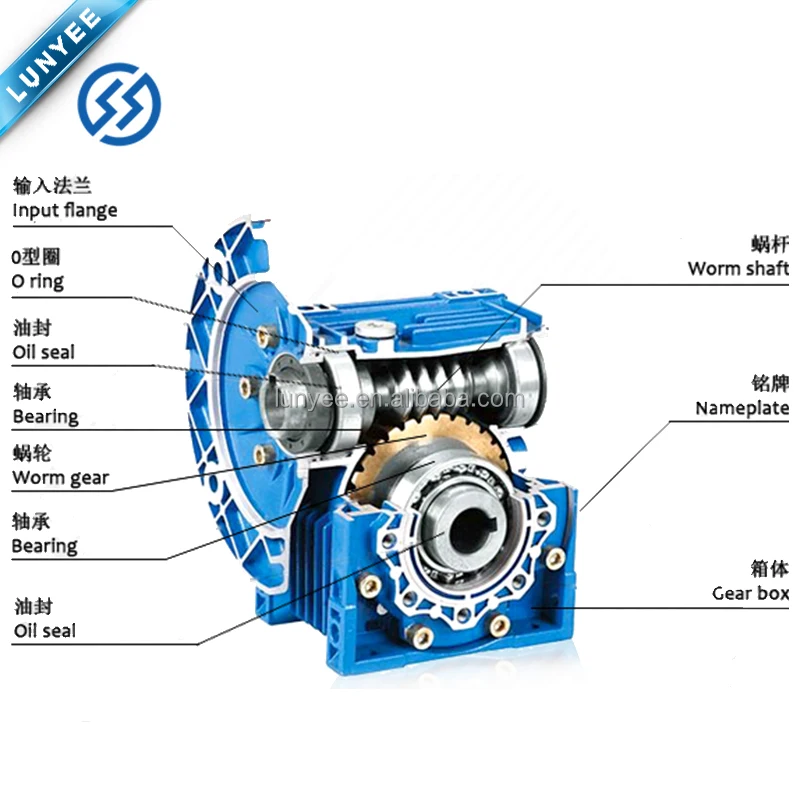 LUNYEE

输入法兰
Input flange

0型圈
O ring

油封
Oil seal

轴承
Bearing

蜗轮
Worm gear

轴承
Bearing

油封
Oil seal

蜗杆
Worm shaft

铭牌
Nameplate

箱体
Gear box

lunyee.en.alibaba.com