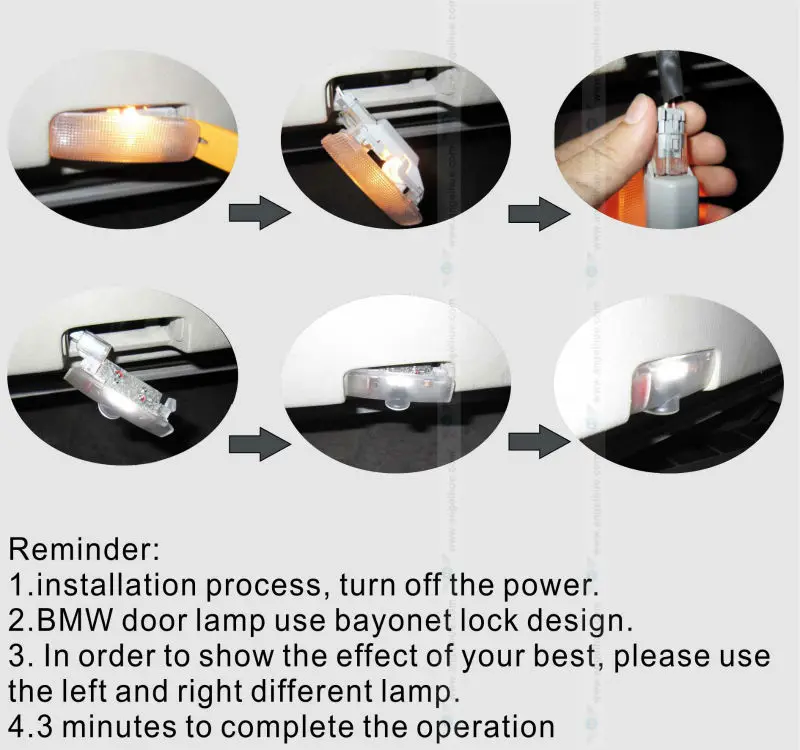 Reminder:
1.installation process, turn off the power.
2.BMW door lamp use bayonet lock design.
3. In order to show the effect of your best, please use the left and right different lamp.
4.3 minutes to complete the operation