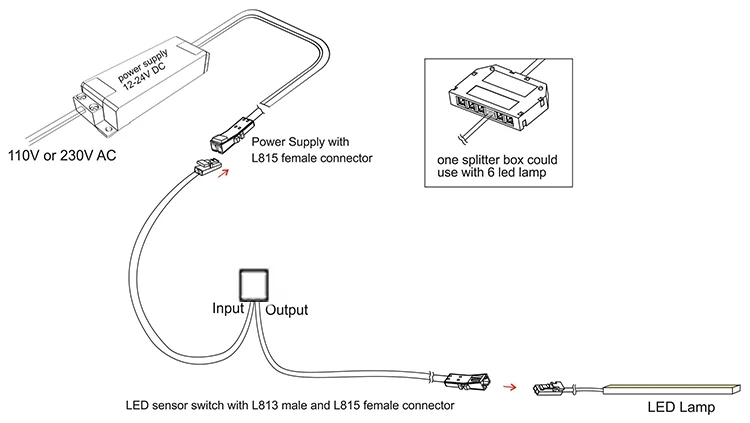 power supply
12-24V DC

110V or 230V AC

Power Supply with
L815 female connector

one splitter box could
use with 6 led lamp

Input Output

LED sensor switch with L813 male and L815 female connector

LED Lamp