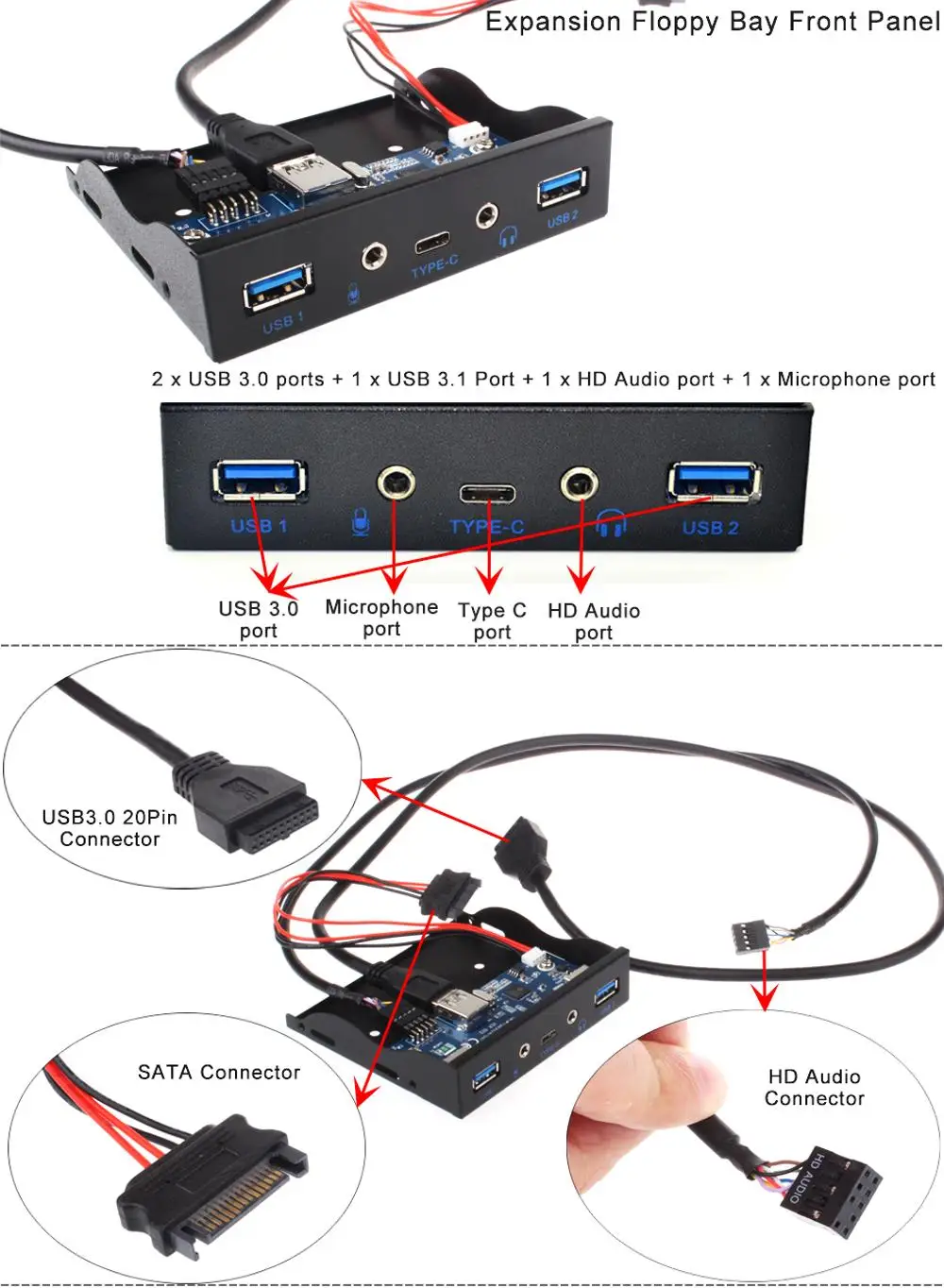 Expansion Floppy Bay Front Panel

USB 1
TYPE-C
USB 2

2 x USB 3.0 ports + 1 x USB 3.1 Port + 1 x HD Audio port + 1 x Microphone port

USB 1
TYPE-C
USB 2

USB 3.0 port
Microphone port
Type C port
HD Audio port

USB3.0 20Pin Connector

SATA Connector

HD Audio Connector

HD AUDIO