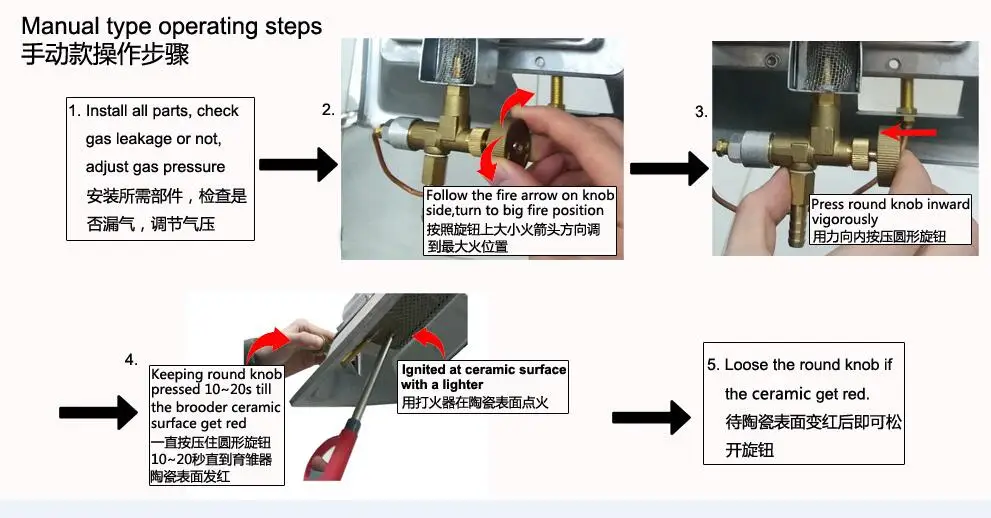 Manual type operating steps
手动款操作步骤

1. Install all parts, check gas leakage or not, adjust gas pressure
安装所需部件，检查是否漏气，调节气压

2.

Follow the fire arrow on knob side,turn to big fire position
按照旋钮上大小火箭头方向调到最大火位置

3.

Press round knob inward vigorously
用力向内按压圆形旋钮

4.

Keeping round knob pressed 10~20s till the brooder ceramic surface get red
一直按压住圆形旋钮10~20秒直到育雏器陶瓷表面发红

Ignited at ceramic surface with a lighter
用打火器在陶瓷表面点火

5. Loose the round knob if the ceramic get red.
待陶瓷表面变红后即可松开旋钮