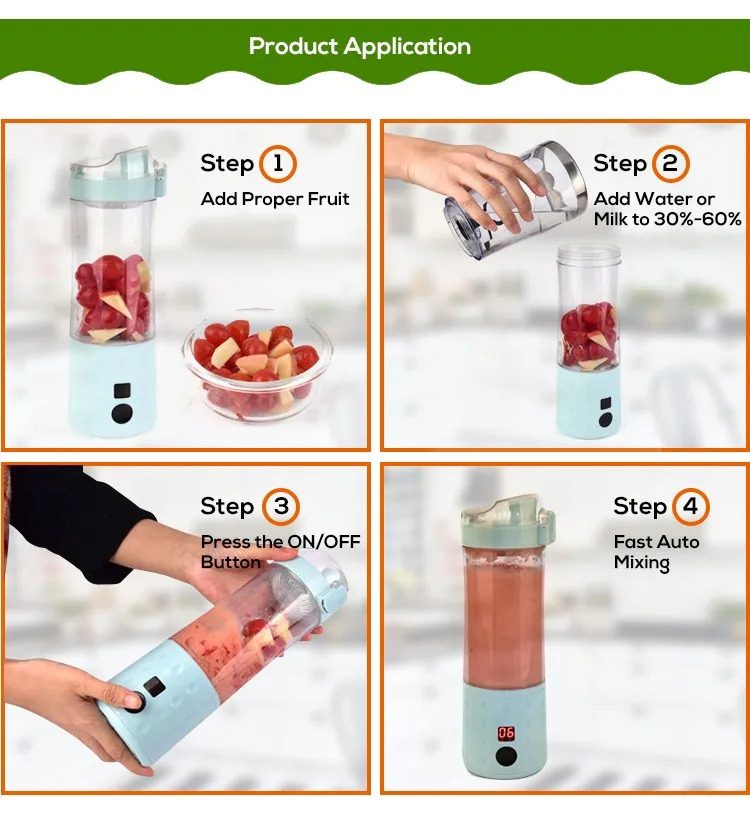 Product Application

Step 1
Add Proper Fruit

Step 2
Add Water or Milk to 30%-60%

Step 3
Press the ON/OFF Button

Step 4
Fast Auto Mixing

06