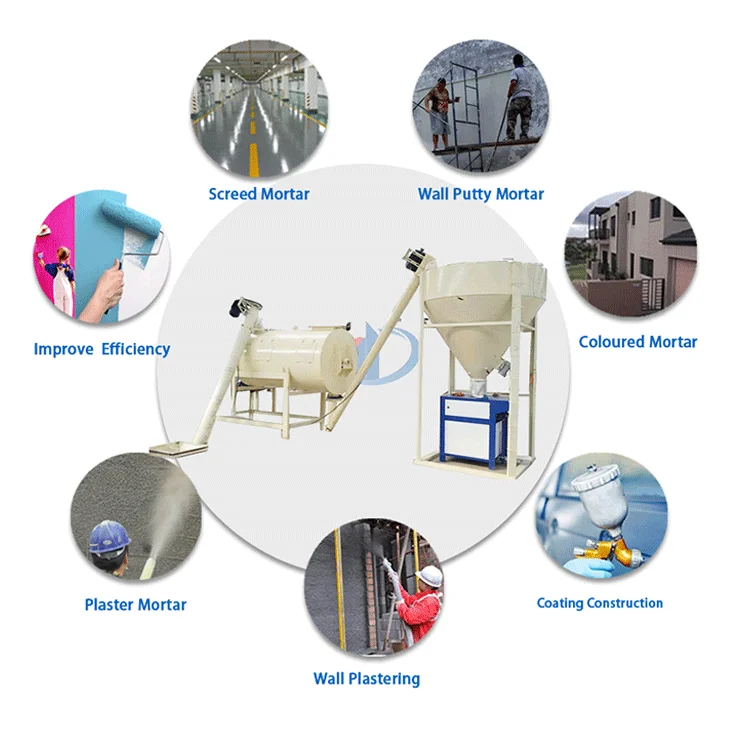 Screed Mortar

Wall Putty Mortar

Improve Efficiency

Coloured Mortar

Plaster Mortar

Coating Construction

Wall Plastering