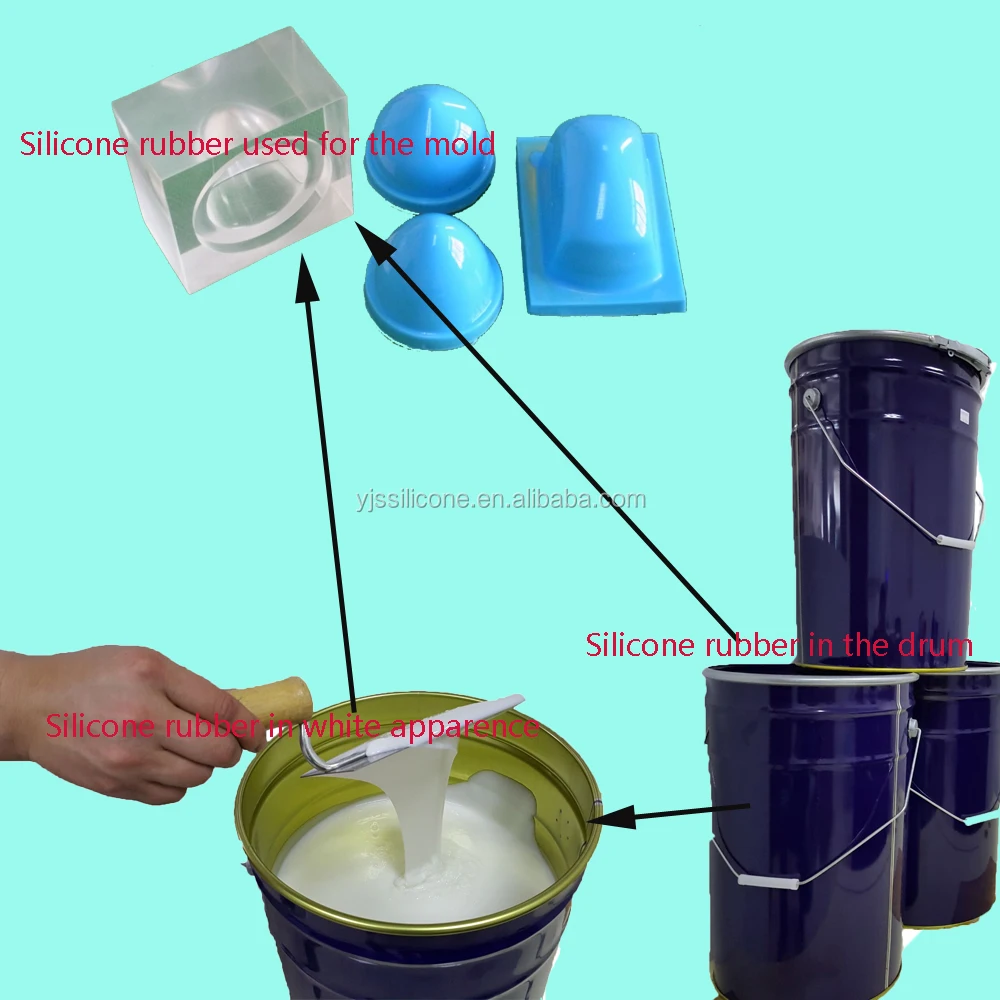 Silicone rubber used for the mold

yjssilicone.en.alibaba.com

Silicone rubber in the drum

Silicone rubber in white apparence