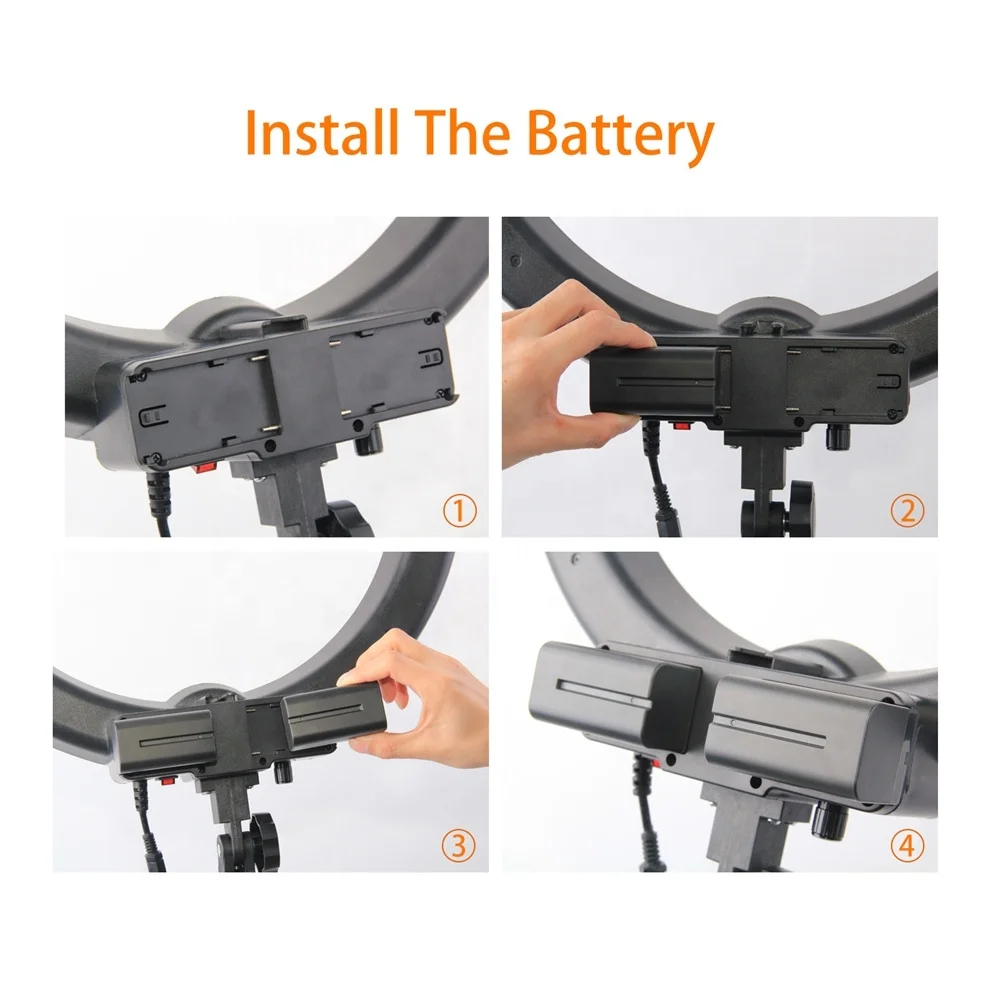 Install The Battery

①

②

③

④