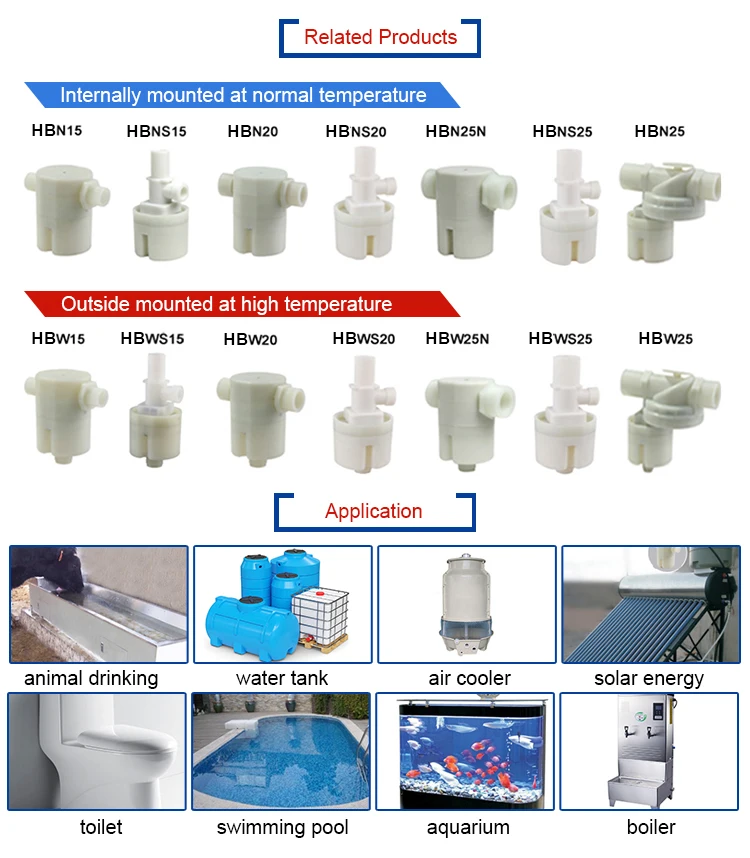 Related Products

Internally mounted at normal temperature

HBN15 HBNS15 HBN20 HBNS20 HBN25N HBNS25 HBN25

Outside mounted at high temperature

HBW15 HBWS15 HBW20 HBWS20 HBW25N HBWS25 HBW25

Application

animal drinking
water tank
air cooler
solar energy
toilet
swimming pool
aquarium
boiler