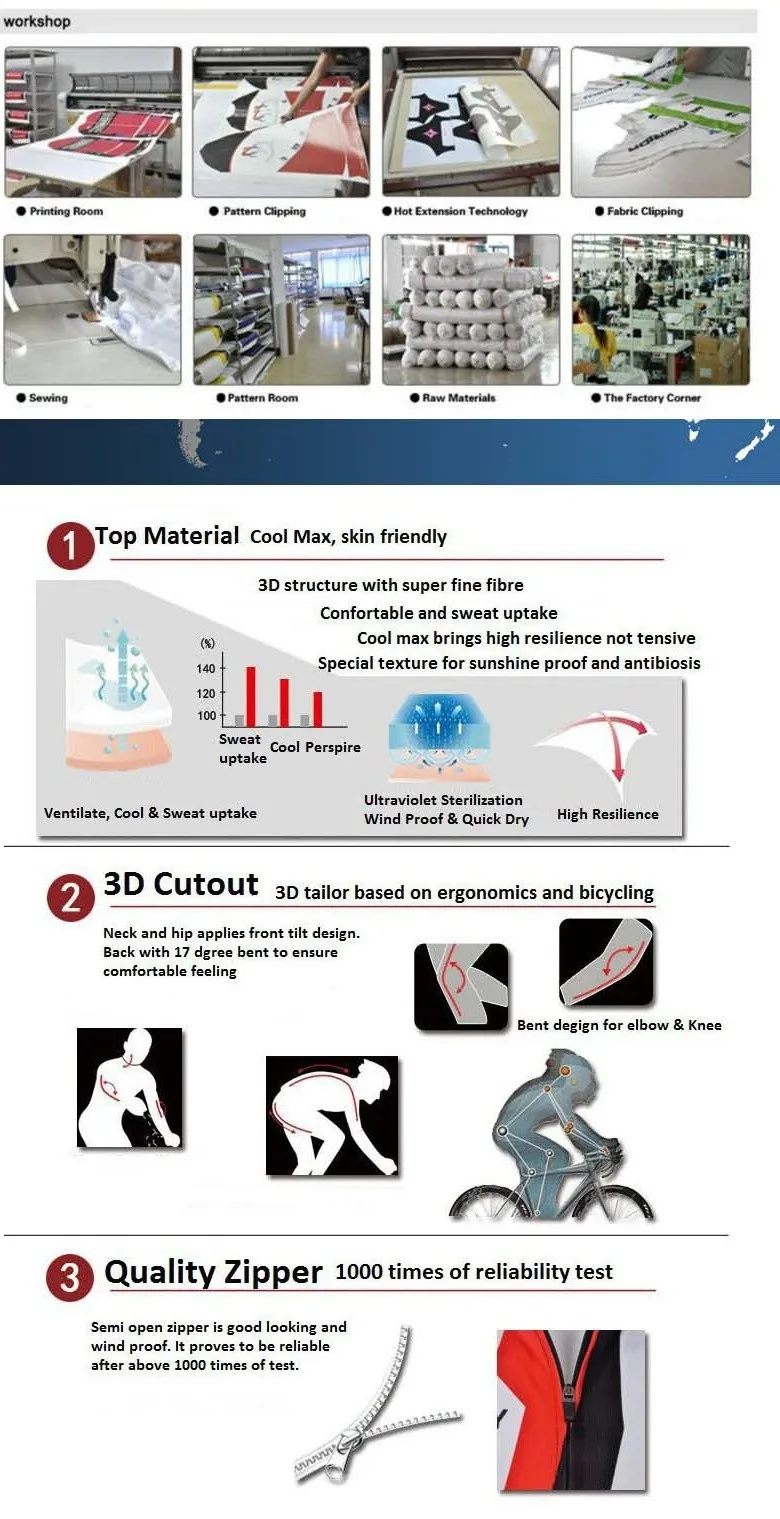 workshop

● Printing Room
● Pattern Clipping
● Hot Extension Technology
● Fabric Clipping
● Sewing
● Pattern Room
● Raw Materials
● The Factory Corner

1 Top Material Cool Max, skin friendly

3D structure with super fine fibre
Confortable and sweat uptake
Cool max brings high resilience not tensive
Special texture for sunshine proof and antibiosis

(%)
140
120
100
Sweat uptake
Cool
Perspire

Ventilate, Cool & Sweat uptake
Ultraviolet Sterilization
Wind Proof & Quick Dry
High Resilience

2 3D Cutout 3D tailor based on ergonomics and bicycling

Neck and hip applies front tilt design. Back with 17 dgree bent to ensure comfortable feeling

Bent degign for elbow & Knee

3 Quality Zipper 1000 times of reliability test

Semi open zipper is good looking and wind proof. It proves to be reliable after above 1000 times of test.