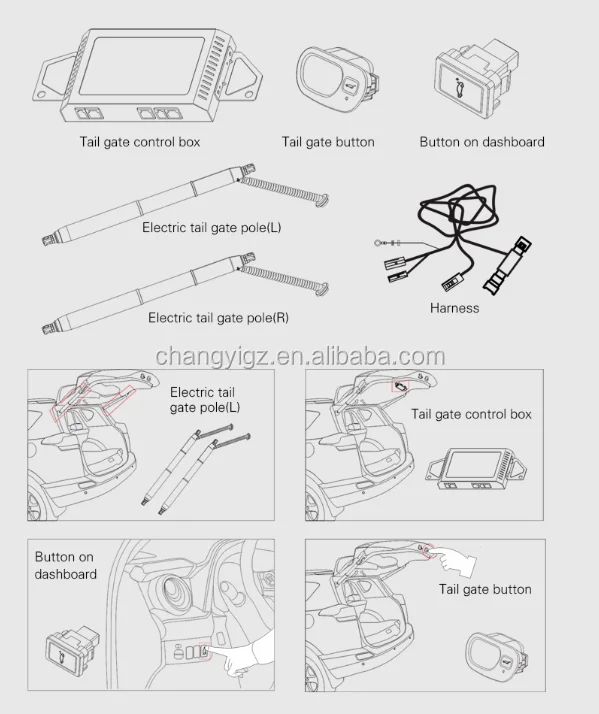 Tail gate control box

Tail gate button

Button on dashboard

Electric tail gate pole(L)

Electric tail gate pole(R)

Harness

changyigz.en.alibaba.com

Electric tail gate pole(L)

Tail gate control box

Button on dashboard

Tail gate button