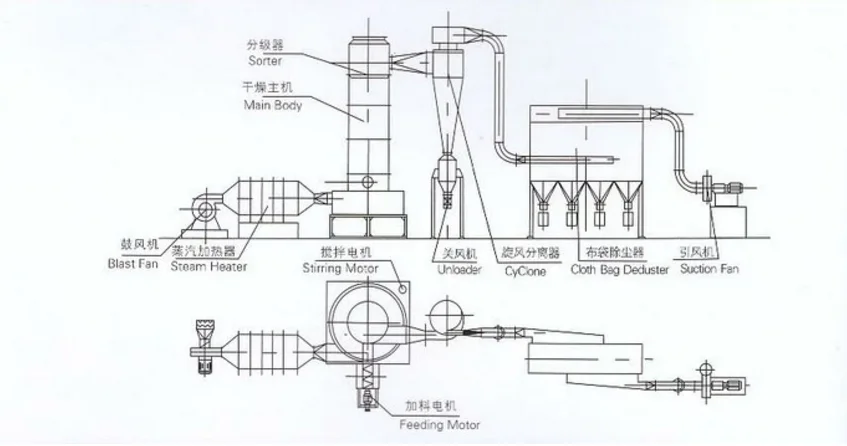 分级器
Sorter
干燥主机
Main Body
鼓风机
Blast Fan
蒸汽加热器
Steam Heater
搅拌电机
Stirring Motor
关风机
Unloader
旋风分离器
CyClone
布袋除尘器
Cloth Bag Deduster
引风机
Suction Fan
加料电机
Feeding Motor