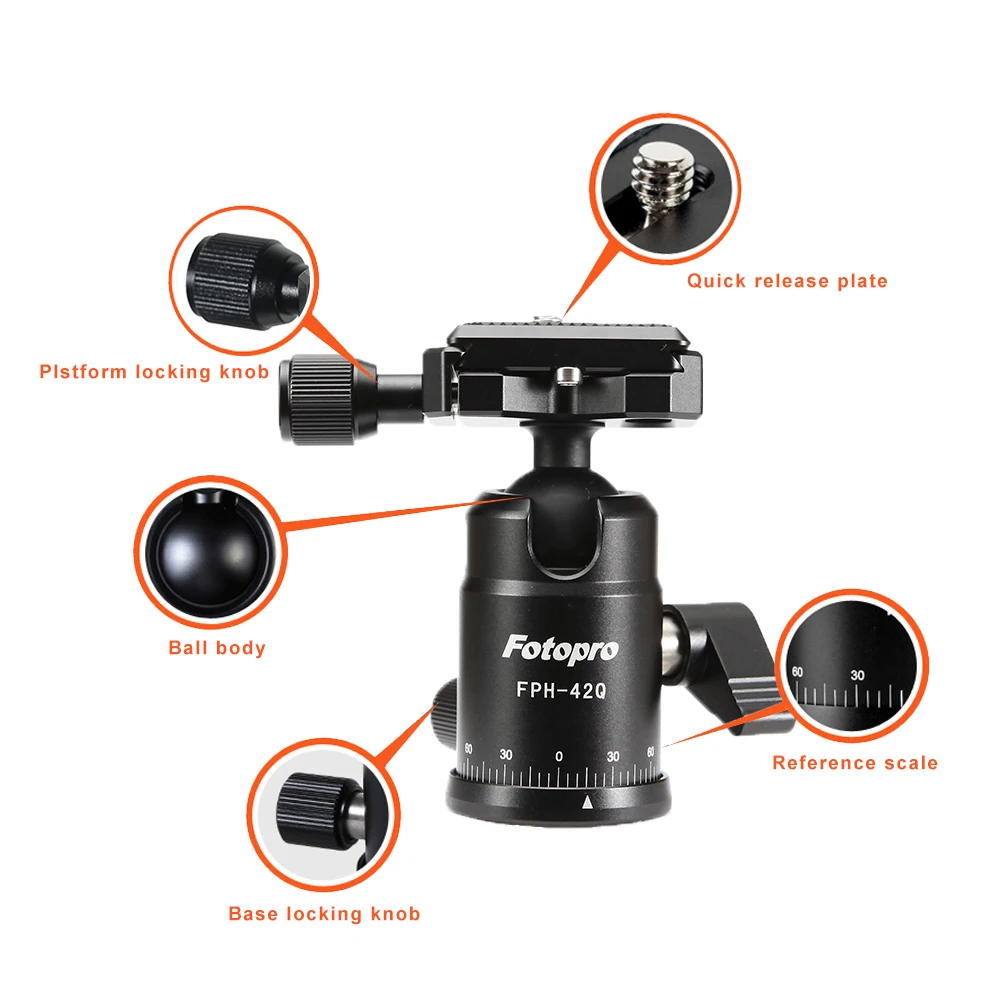 Quick release plate

Plstform locking knob

Ball body

Fotopro
FPH-42Q

60 30 0 30 60

60 30

Reference scale

Base locking knob