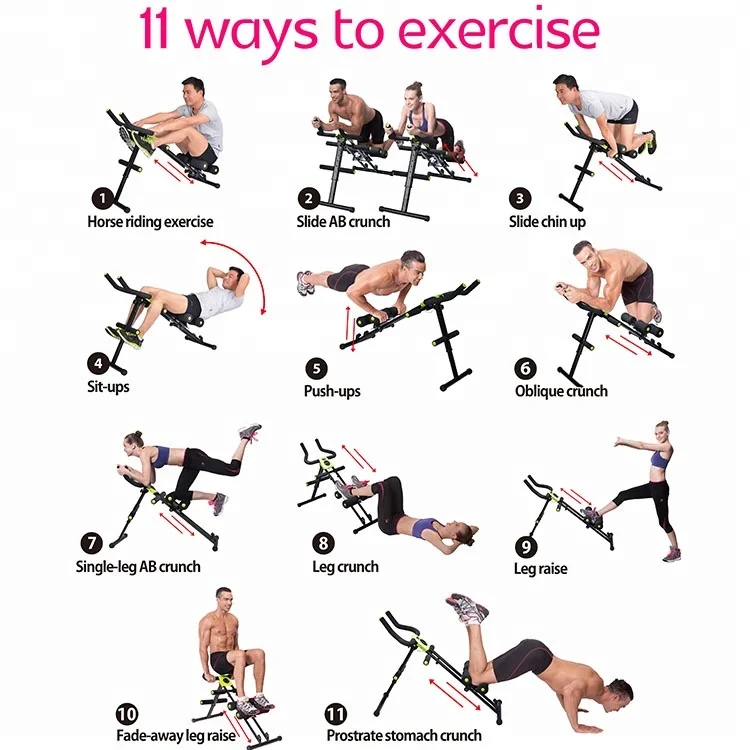 11 ways to exercise

1 Horse riding exercise

2 Slide AB crunch

3 Slide chin up

4 Sit-ups

5 Push-ups

6 Oblique crunch

7 Single-leg AB crunch

8 Leg crunch

9 Leg raise

10 Fade-away leg raise

11 Prostrate stomach crunch