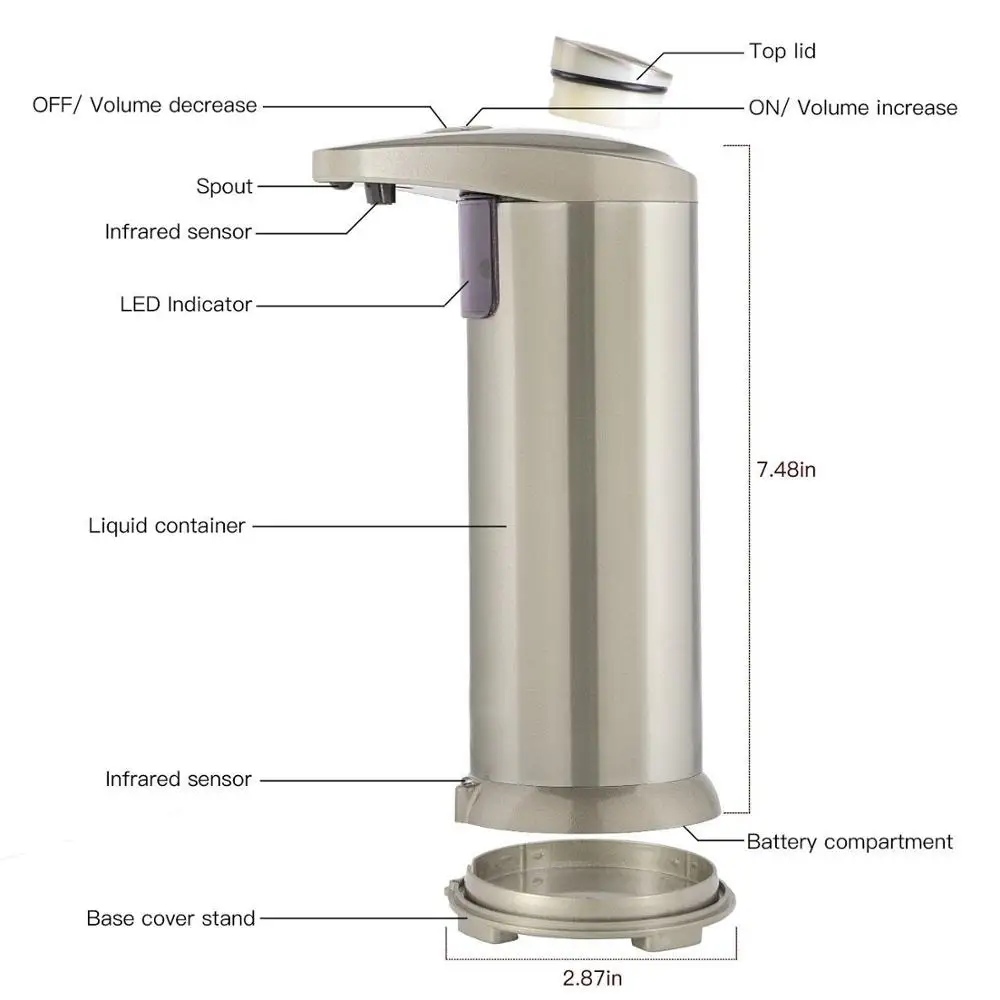 Top lid
OFF/ Volume decrease
ON/ Volume increase
Spout
Infrared sensor
LED Indicator
7.48in
Liquid container
Infrared sensor
Battery compartment
Base cover stand
2.87in