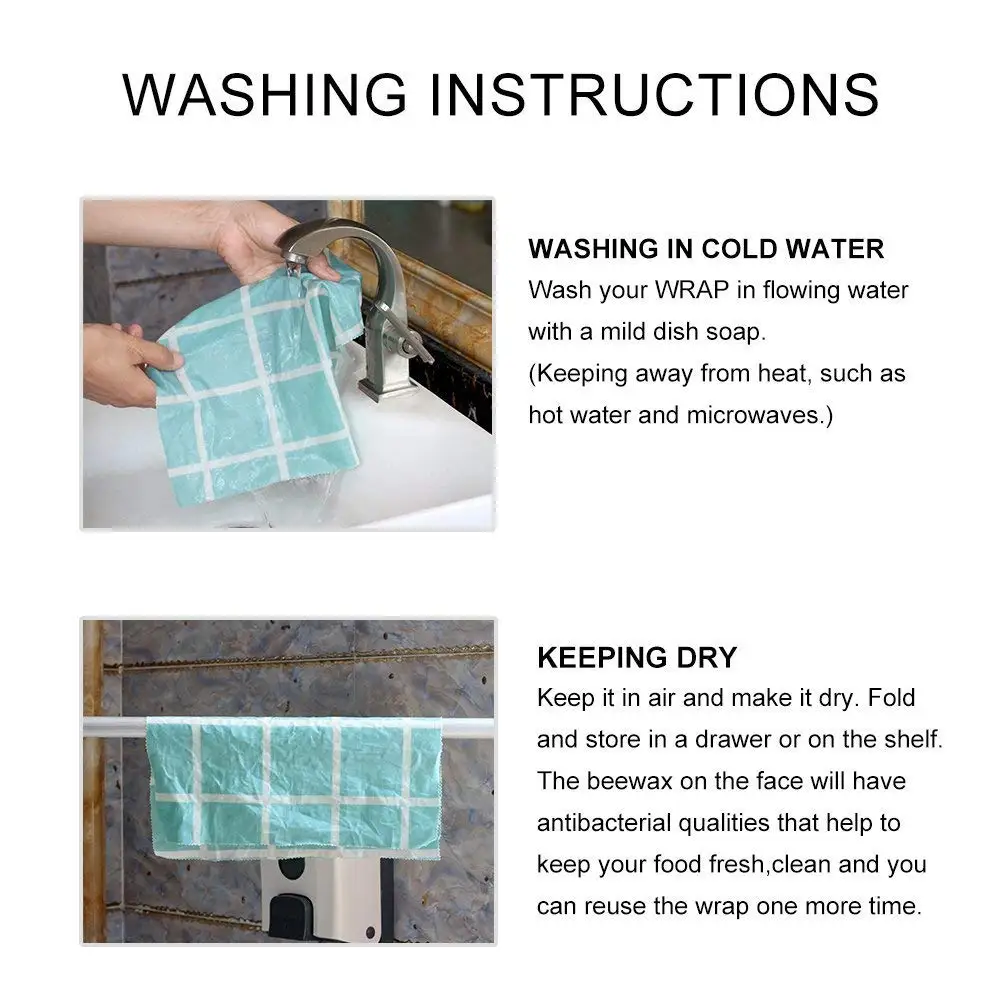 WASHING INSTRUCTIONS

WASHING IN COLD WATER
Wash your WRAP in flowing water with a mild dish soap.
(Keeping away from heat, such as hot water and microwaves.)

KEEPING DRY
Keep it in air and make it dry. Fold and store in a drawer or on the shelf. The beewax on the face will have antibacterial qualities that help to keep your food fresh,clean and you can reuse the wrap one more time.