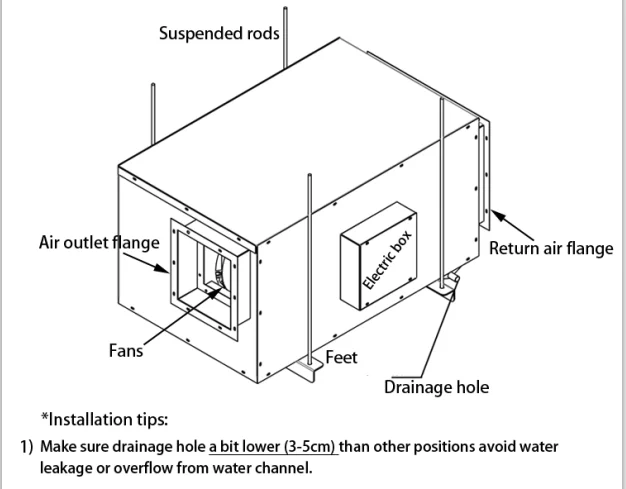 Suspended rods

Air outlet flange

Electric box

Return air flange

Fans

Feet

Drainage hole

*Installation tips:

1) Make sure drainage hole a bit lower (3-5cm) than other positions avoid water leakage or overflow from water channel.