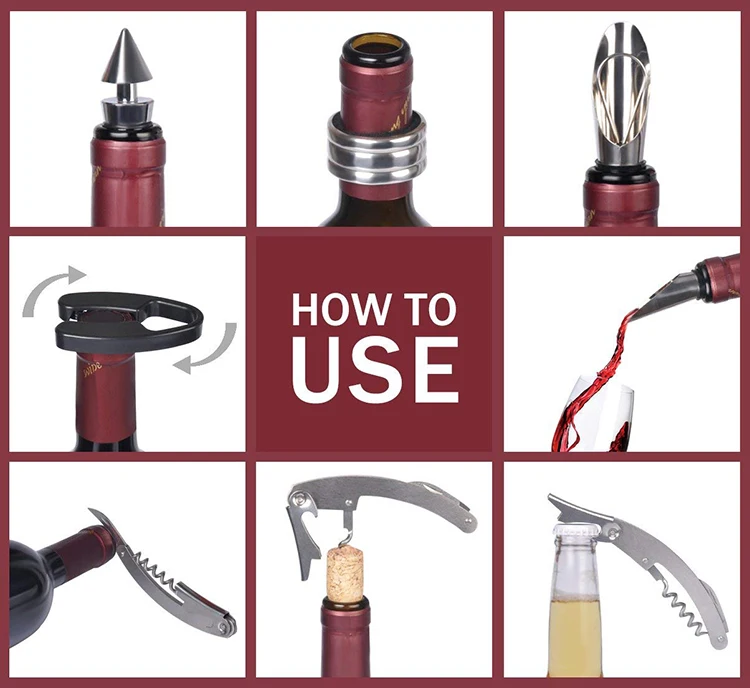 HOW TO USE