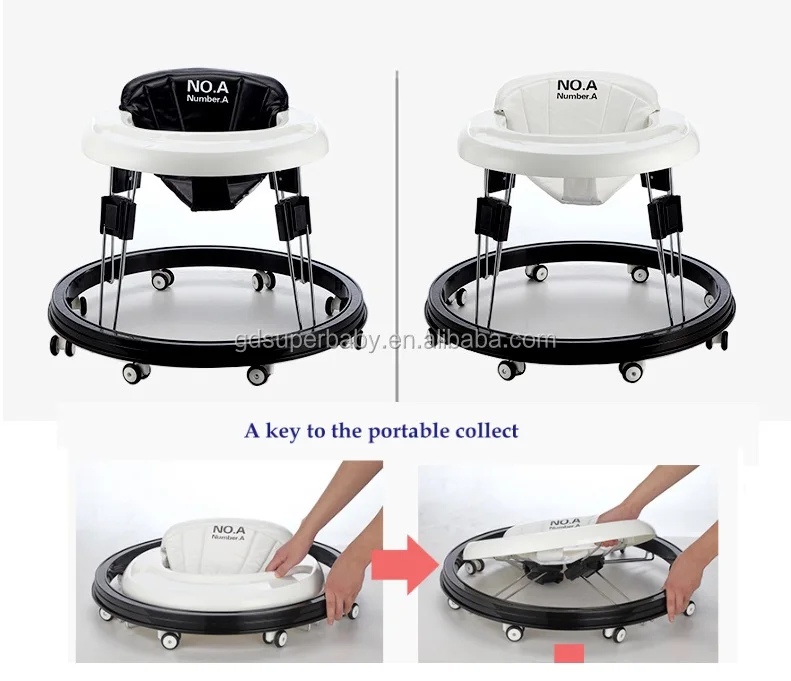 NO.A
Number.A

NO.A
Number.A

gdsuperbaby.en.alibaba.com

A key to the portable collect

NO.A
Number.A

NO.A
Number.A